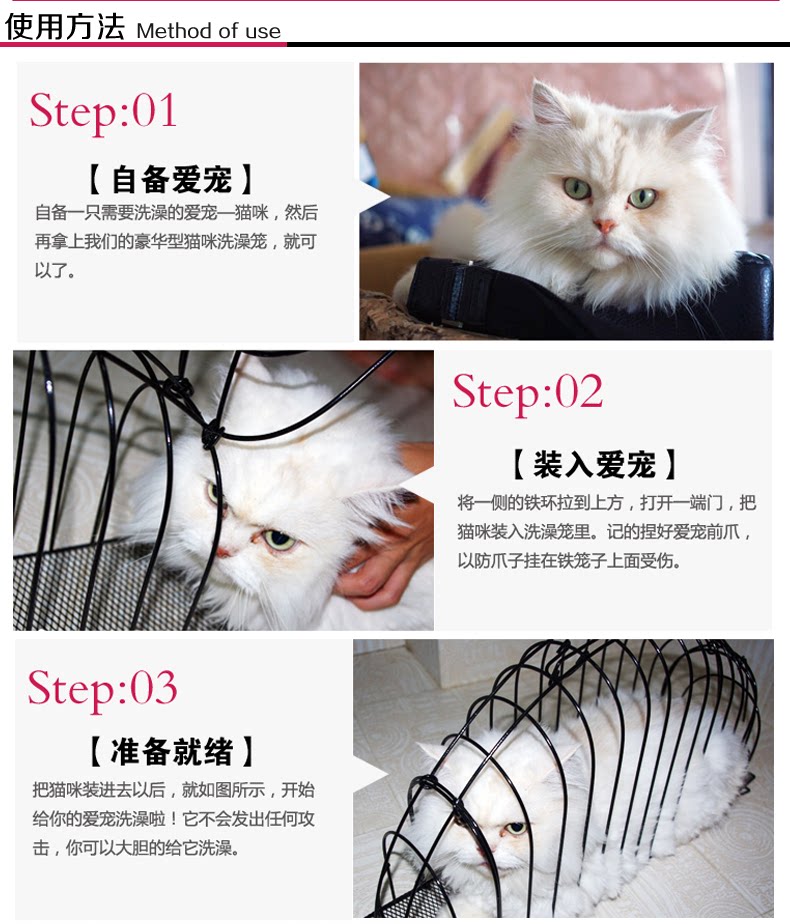 使用方法 Method of use

Step:01

【自备爱宠】

自备一只需要洗澡的爱宠—猫咪，然后再拿上我们的豪华型猫咪洗澡笼，就可以了。

Step:02

【装入爱宠】

将一侧的铁环拉到上方，打开一端门，把猫咪装入洗澡笼里。记的捏好爱宠前爪，以防爪子挂在铁笼子上面受伤。

Step:03

【准备就绪】

把猫咪装进去以后，就如图所示，开始给你的爱宠洗澡啦！它不会发出任何攻击，你可以大胆的给它洗澡。