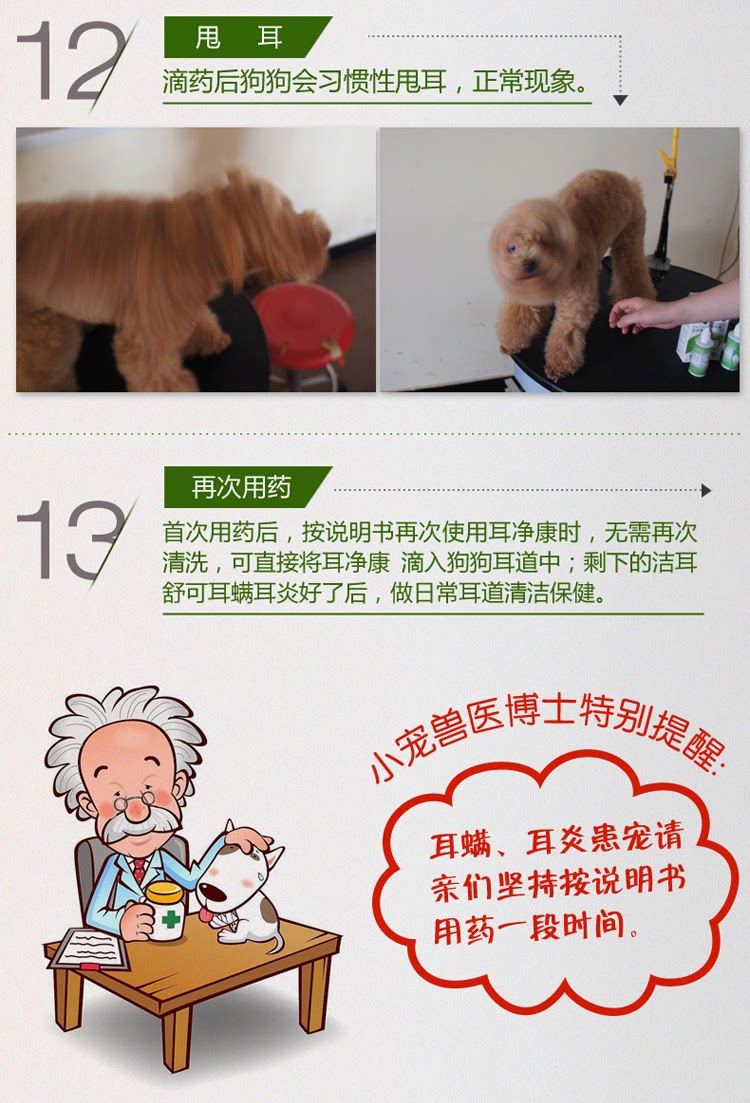 12

甩 耳

滴药后狗狗会习惯性甩耳，正常现象。

13

再次用药

首次用药后，按说明书再次使用耳净康时，无需再次清洗，可直接将耳净康 滴入狗狗耳道中；剩下的洁耳舒可耳螨耳炎好了后，做日常耳道清洁保健。

小宠兽医博士特别提醒:

耳螨、耳炎患宠请亲们坚持按说明书用药一段时间。