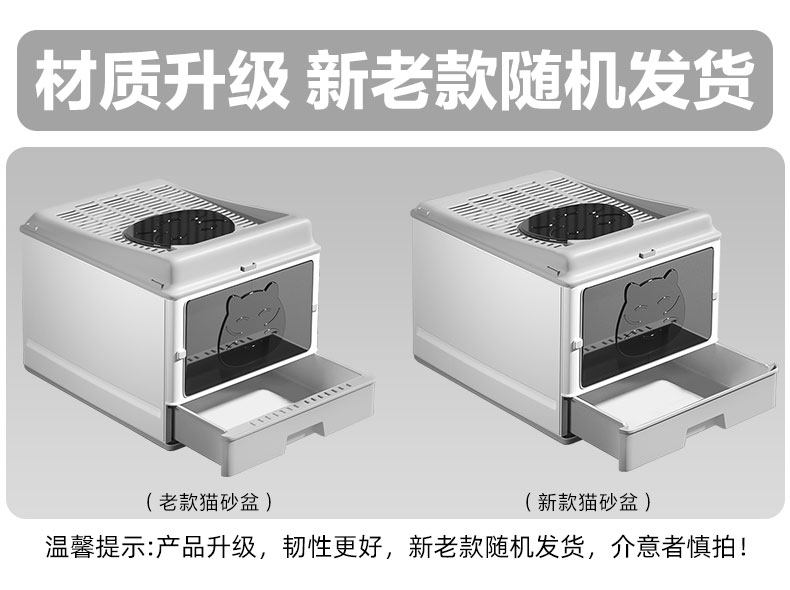 材质升级 新老款随机发货

（老款猫砂盆）

（新款猫砂盆）

温馨提示:产品升级，韧性更好，新老款随机发货，介意者慎拍！