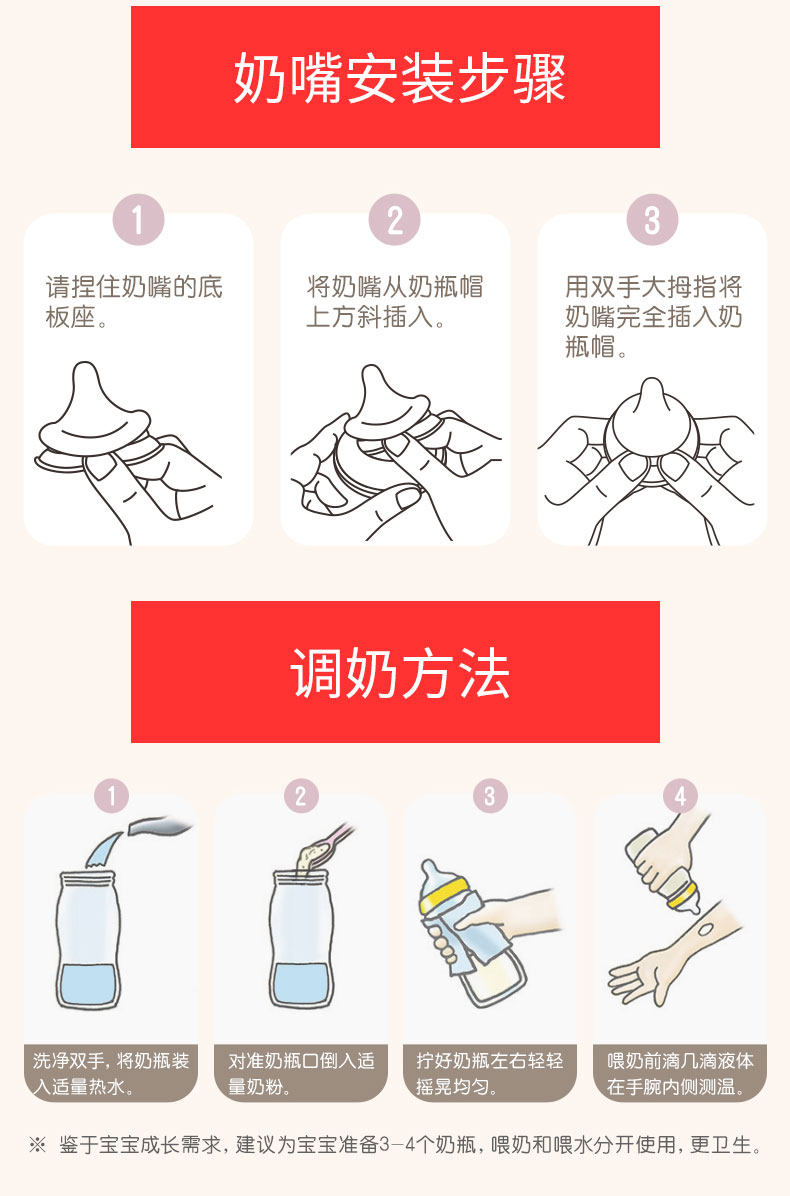 奶嘴安装步骤

1
请捏住奶嘴的底板座。

2
将奶嘴从奶瓶帽上方斜插入。

3
用双手大拇指将奶嘴完全插入奶瓶帽。

调奶方法

1
洗净双手，将奶瓶装入适量热水。

2
对准奶瓶口倒入适量奶粉。

3
拧好奶瓶左右轻轻摇晃均匀。

4
喂奶前滴几滴液体在手腕内侧测温。

※ 鉴于宝宝成长需求，建议为宝宝准备3-4个奶瓶，喂奶和喂水分开使用，更卫生。