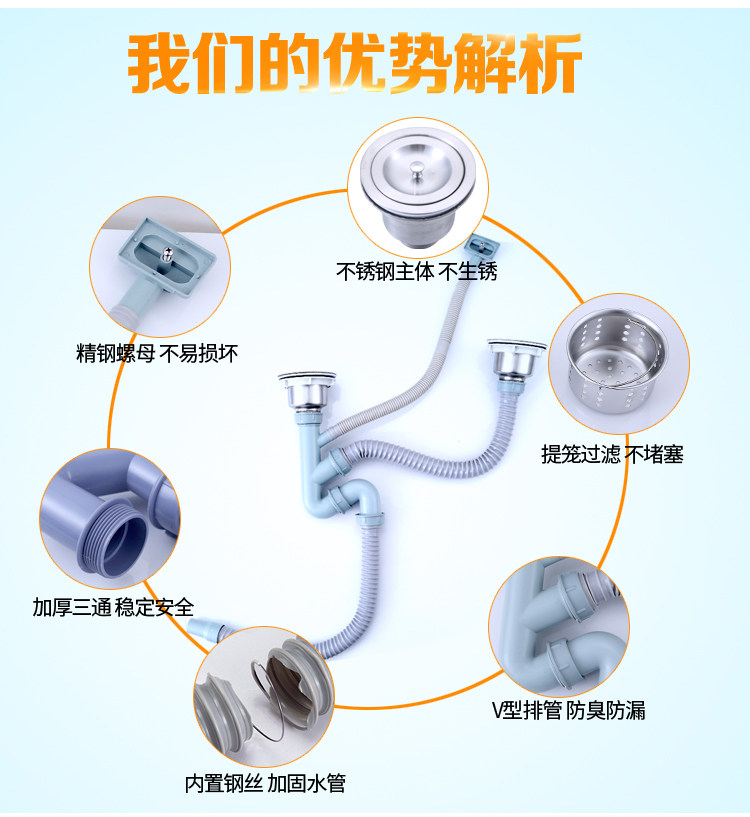 我们的优势解析

不锈钢主体 不生锈

精钢螺母 不易损坏

提笼过滤 不堵塞

加厚三通 稳定安全

V型排管 防臭防漏

内置钢丝 加固水管