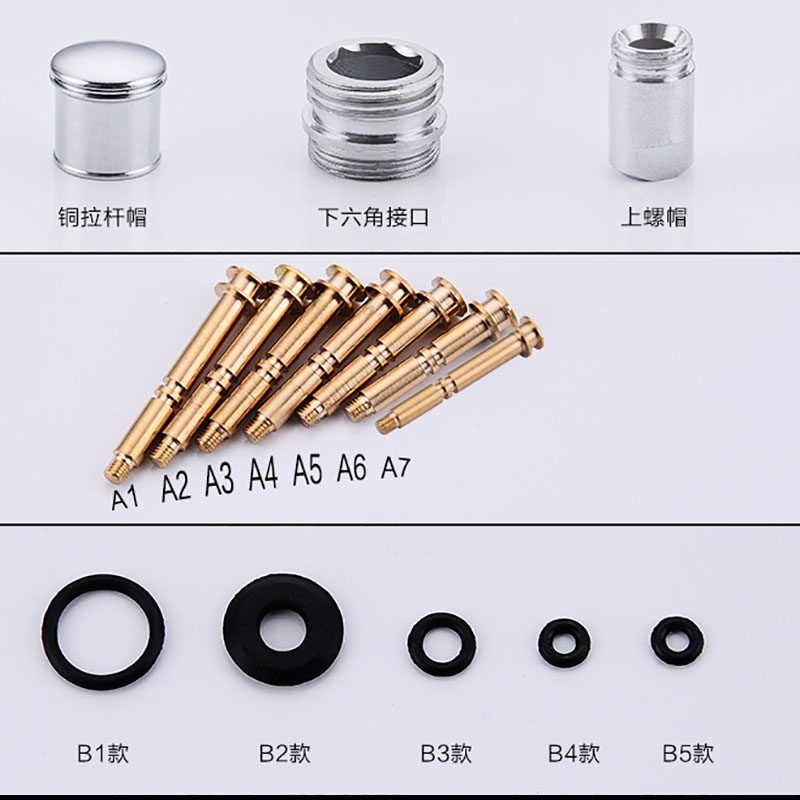 铜拉杆帽

下六角接口

上螺帽

A1 A2 A3 A4 A5 A6 A7

B1款

B2款

B3款

B4款

B5款