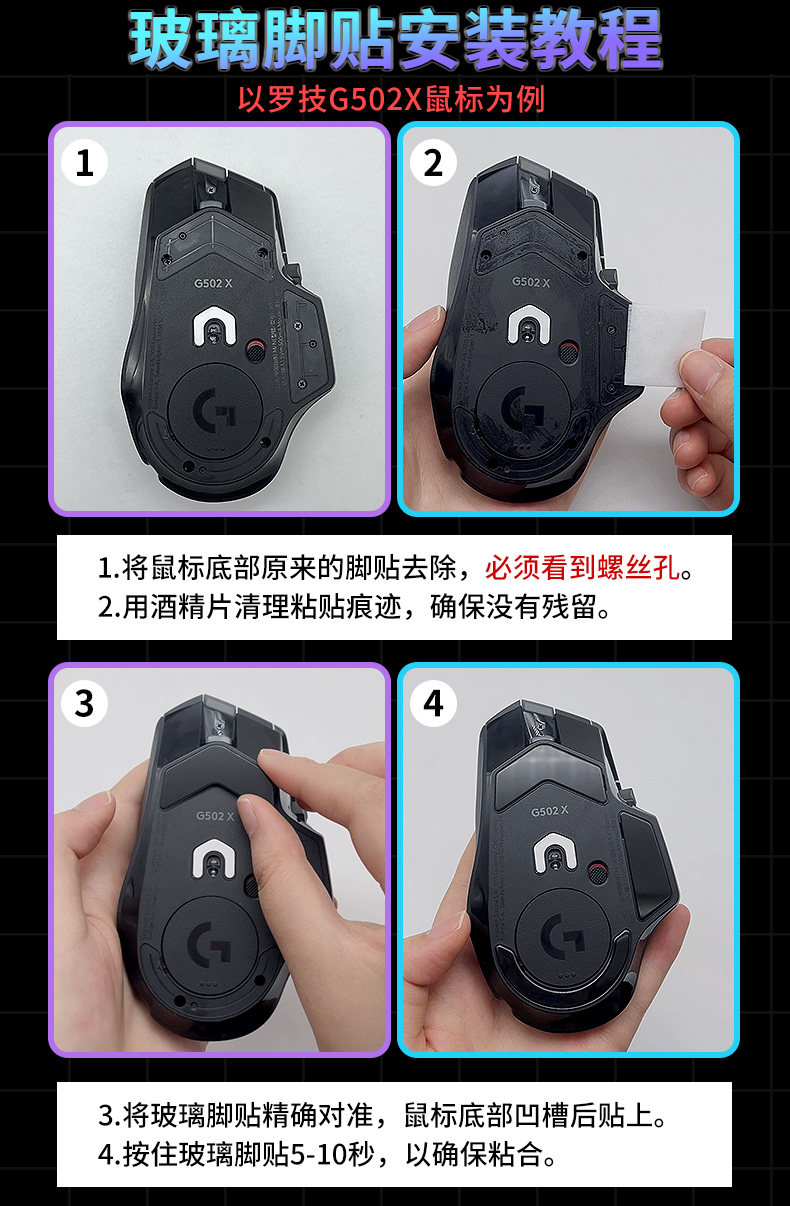 玻璃脚贴安装教程

以罗技G502X鼠标为例

1

G502 X

2

G502 X

1.将鼠标底部原来的脚贴去除，必须看到螺丝孔。
2.用酒精片清理粘贴痕迹，确保没有残留。

3

G502 X

4

G502 X

3.将玻璃脚贴精确对准，鼠标底部凹槽后贴上。
4.按住玻璃脚贴5-10秒，以确保粘合。