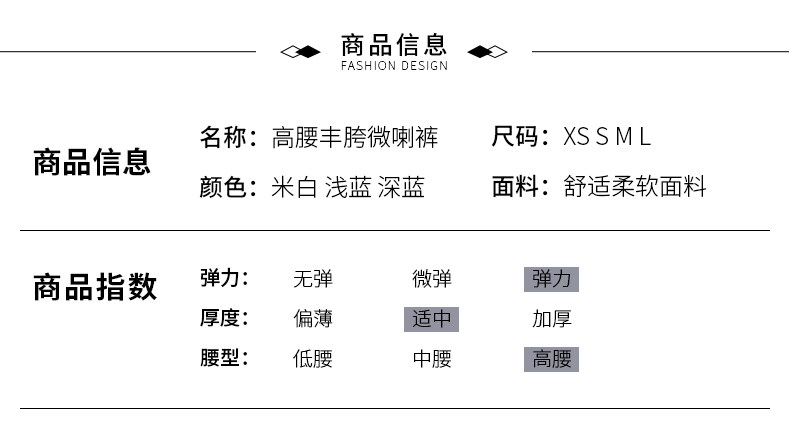 商品信息
FASHION DESIGN

商品信息

名称：高腰丰胯微喇裤  尺码：XS S M L
颜色：米白 浅蓝 深蓝  面料：舒适柔软面料

商品指数

弹力：  无弹  微弹  弹力
厚度：  偏薄  适中  加厚
腰型：  低腰  中腰  高腰