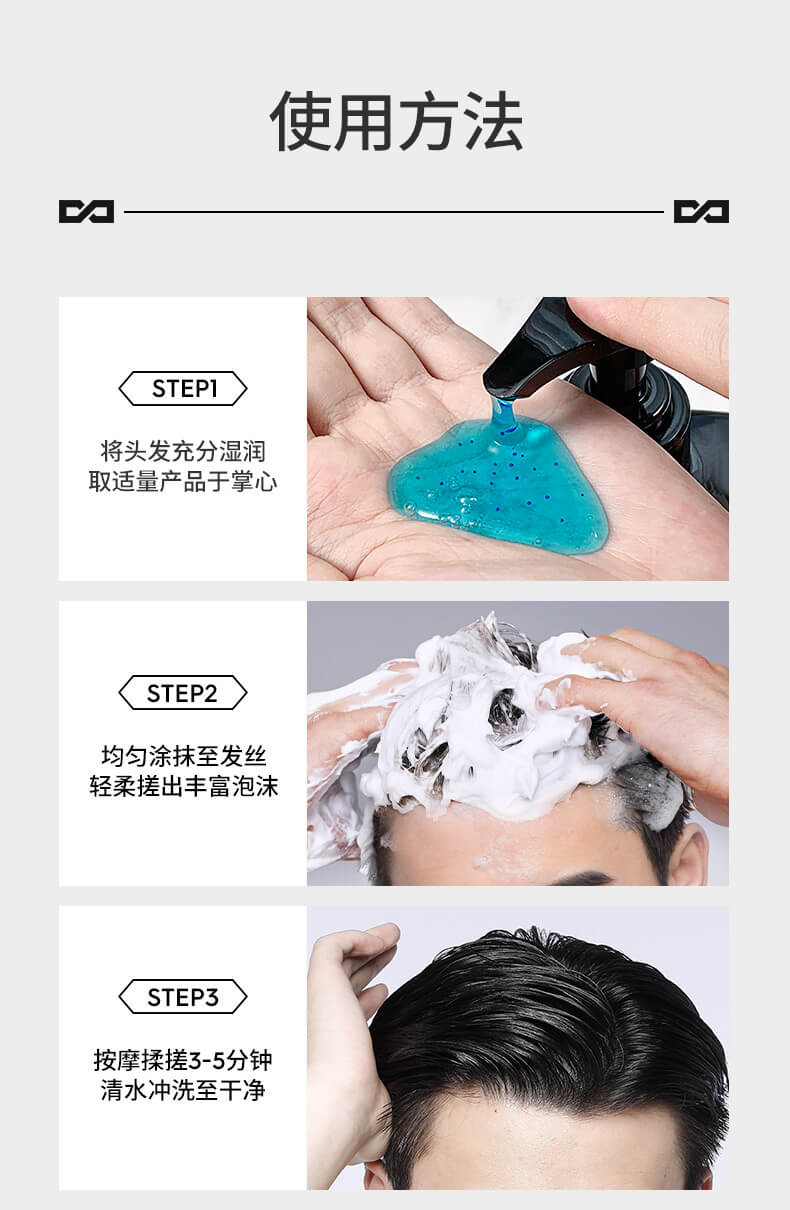 使用方法

STEP1

将头发充分湿润
取适量产品于掌心

STEP2

均匀涂抹至发丝
轻柔搓出丰富泡沫

STEP3

按摩揉搓3-5分钟
清水冲洗至干净