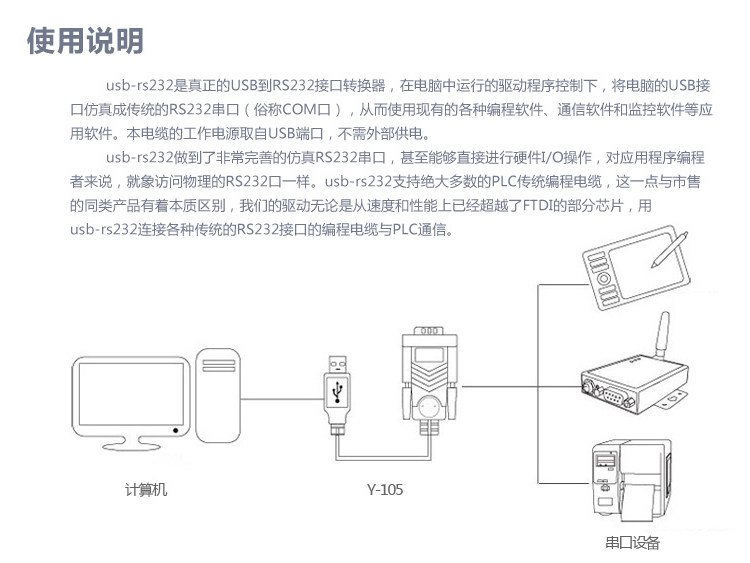 使用说明

usb-rs232是真正的USB到RS232接口转换器，在电脑中运行的驱动程序控制下，将电脑的USB接口仿真成传统的RS232串口（俗称COM口），从而使用现有的各种编程软件、通信软件和监控软件等应用软件。本电缆的工作电源取自USB端口，不需外部供电。

usb-rs232做到了非常完善的仿真RS232串口，甚至能够直接进行硬件I/O操作，对应用程序编程者来说，就象访问物理的RS232口一样。usb-rs232支持绝大多数的PLC传统编程电缆，这一点与市售的同类产品有着本质区别，我们的驱动无论是从速度和性能上已经超越了FTDI的部分芯片，用usb-rs232连接各种传统的RS232接口的编程电缆与PLC通信。

计算机

Y-105

串口设备