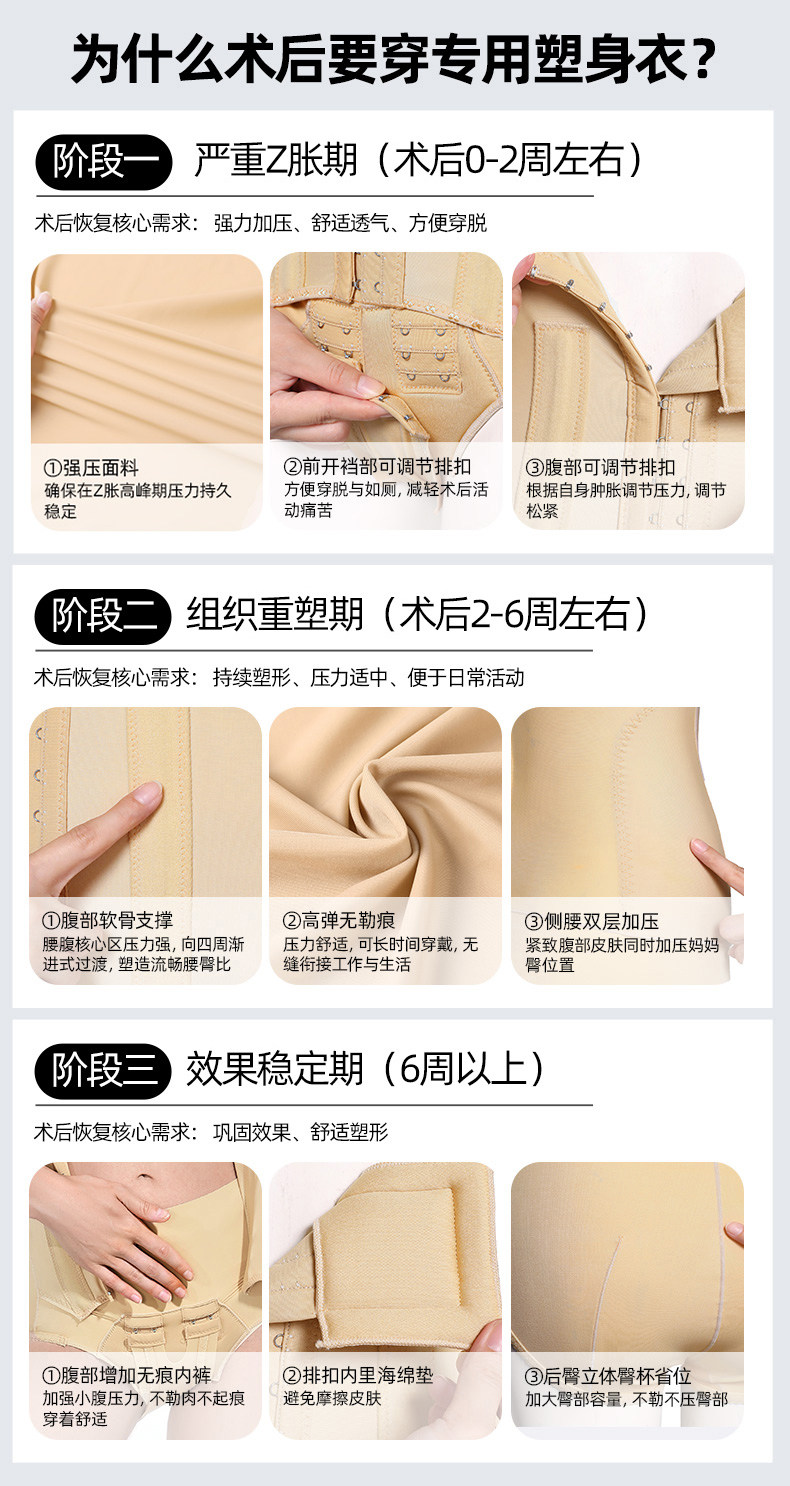 为什么术后要穿专用塑身衣？

阶段一 严重Z胀期（术后0-2周左右）

术后恢复核心需求：强力加压、舒适透气、方便穿脱

①强压面料
确保在Z胀高峰期压力持久稳定

②前开裆部可调节排扣
方便穿脱与如厕，减轻术后活动痛苦

③腹部可调节排扣
根据自身肿胀调节压力，调节松紧

阶段二 组织重塑期（术后2-6周左右）

术后恢复核心需求：持续塑形、压力适中、便于日常活动

①腹部软骨支撑
腰腹核心区压力强，向四周渐进式过渡，塑造流畅腰臀比

②高弹无勒痕
压力舒适，可长时间穿戴，无缝衔接工作与生活

③侧腰双层加压
紧致腹部皮肤同时加压妈妈臀位置

阶段三 效果稳定期（6周以上）

术后恢复核心需求：巩固效果、舒适塑形

①腹部增加无痕内裤
加强小腹压力，不勒肉不起痕穿着舒适

②排扣内里海绵垫
避免摩擦皮肤

③后臀立体臀杯省位
加大臀部容量，不勒不压臀部