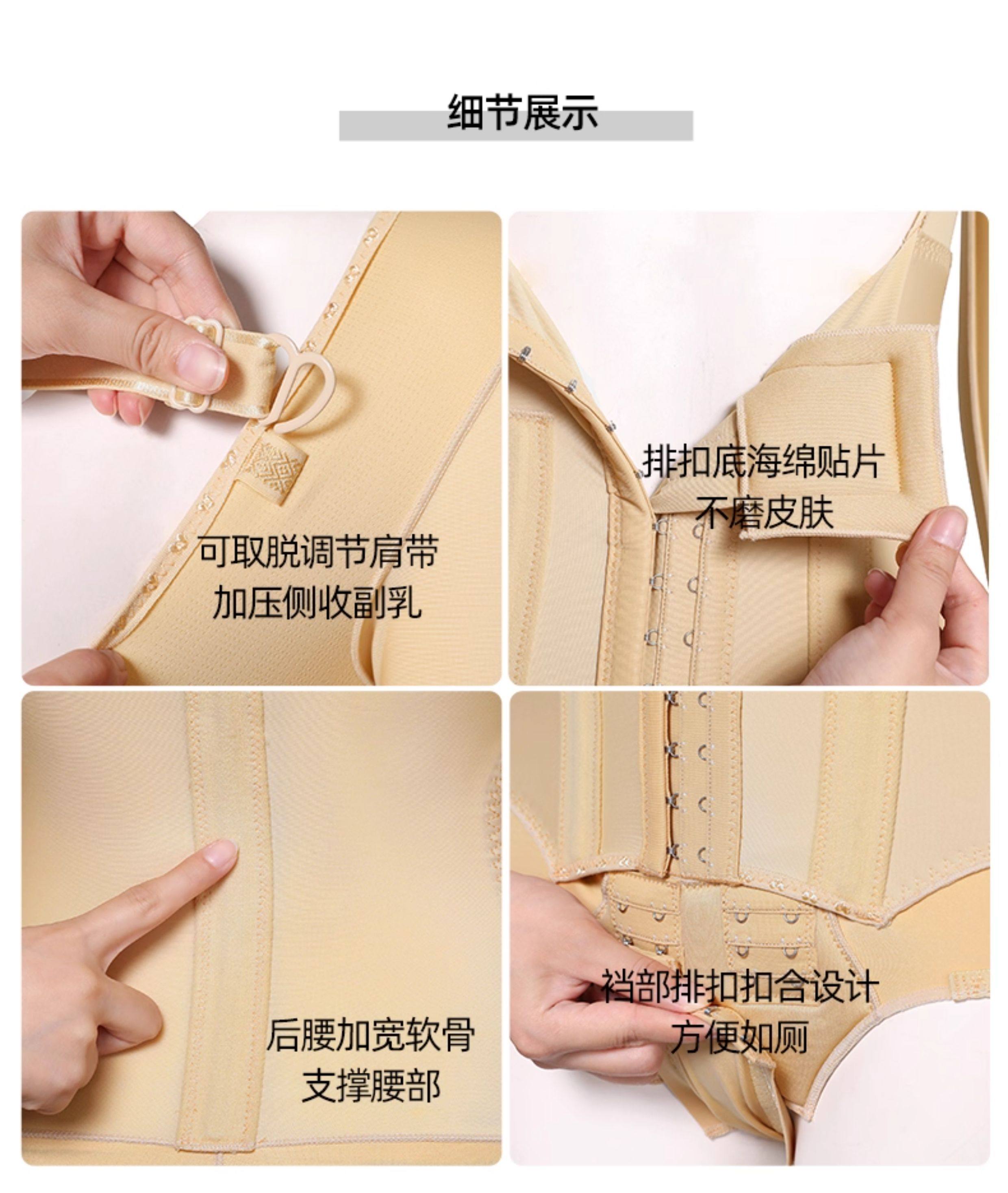 细节展示

可取脱调节肩带
加压侧收副乳

排扣底海绵贴片
不磨皮肤

后腰加宽软骨
支撑腰部

裆部排扣扣合设计
方便如厕