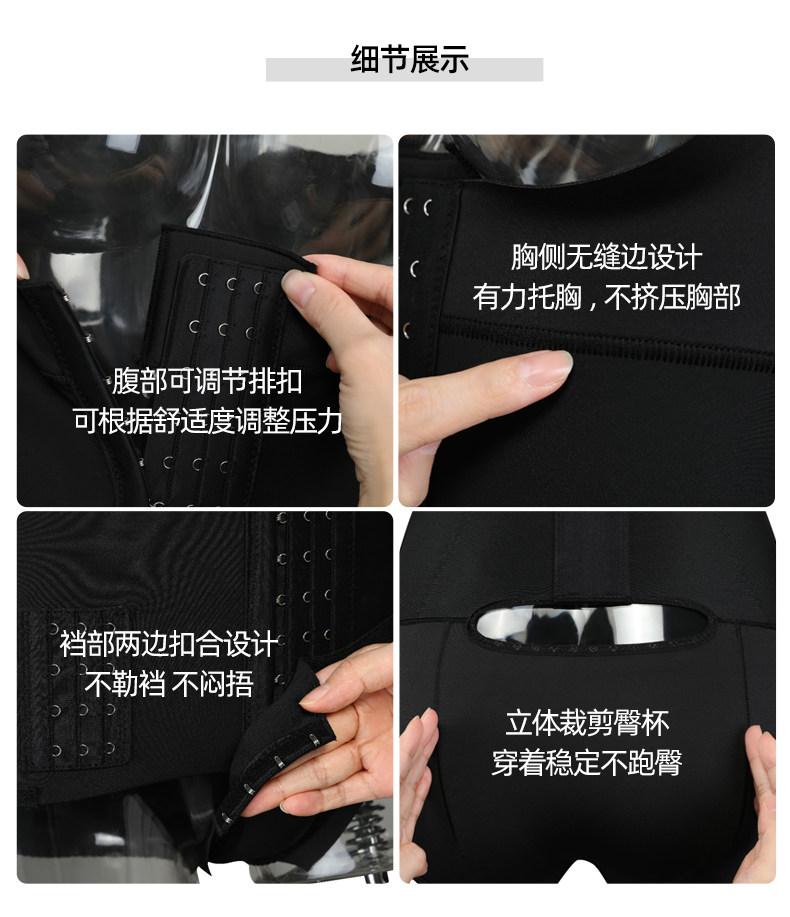 细节展示

腹部可调节排扣
可根据舒适度调整压力

胸侧无缝边设计
有力托胸，不挤压胸部

裆部两边扣合设计
不勒裆 不闷捂

立体裁剪臀杯
穿着稳定不跑臀