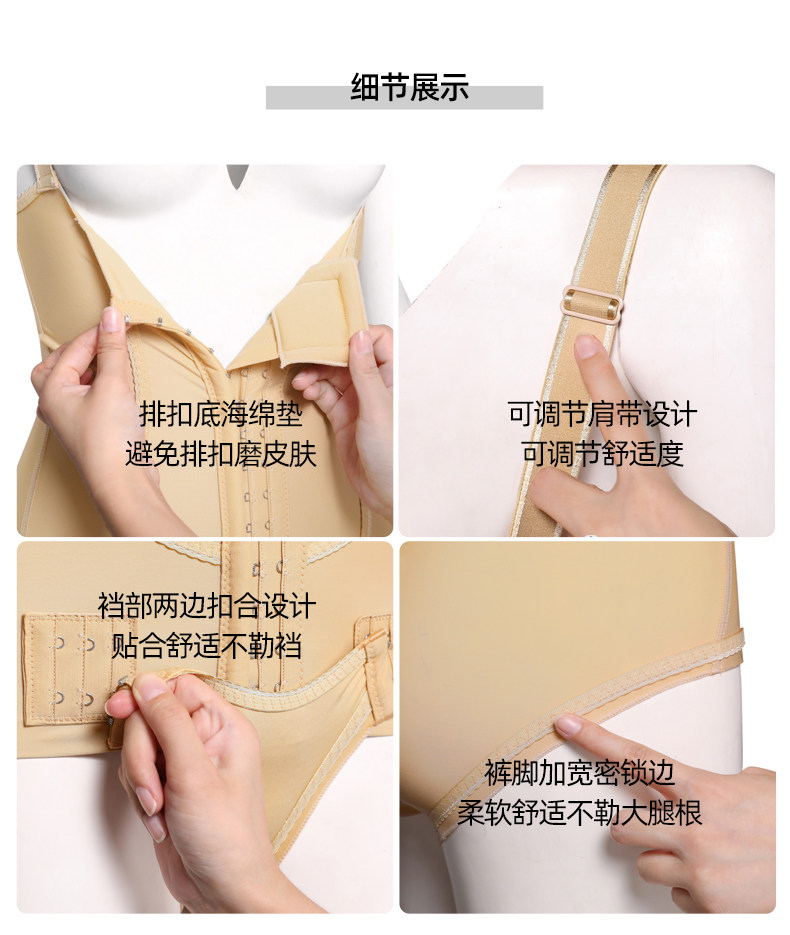 细节展示

排扣底海绵垫
避免排扣磨皮肤

可调节肩带设计
可调节舒适度

裆部两边扣合设计
贴合舒适不勒裆

裤脚加宽密锁边
柔软舒适不勒大腿根