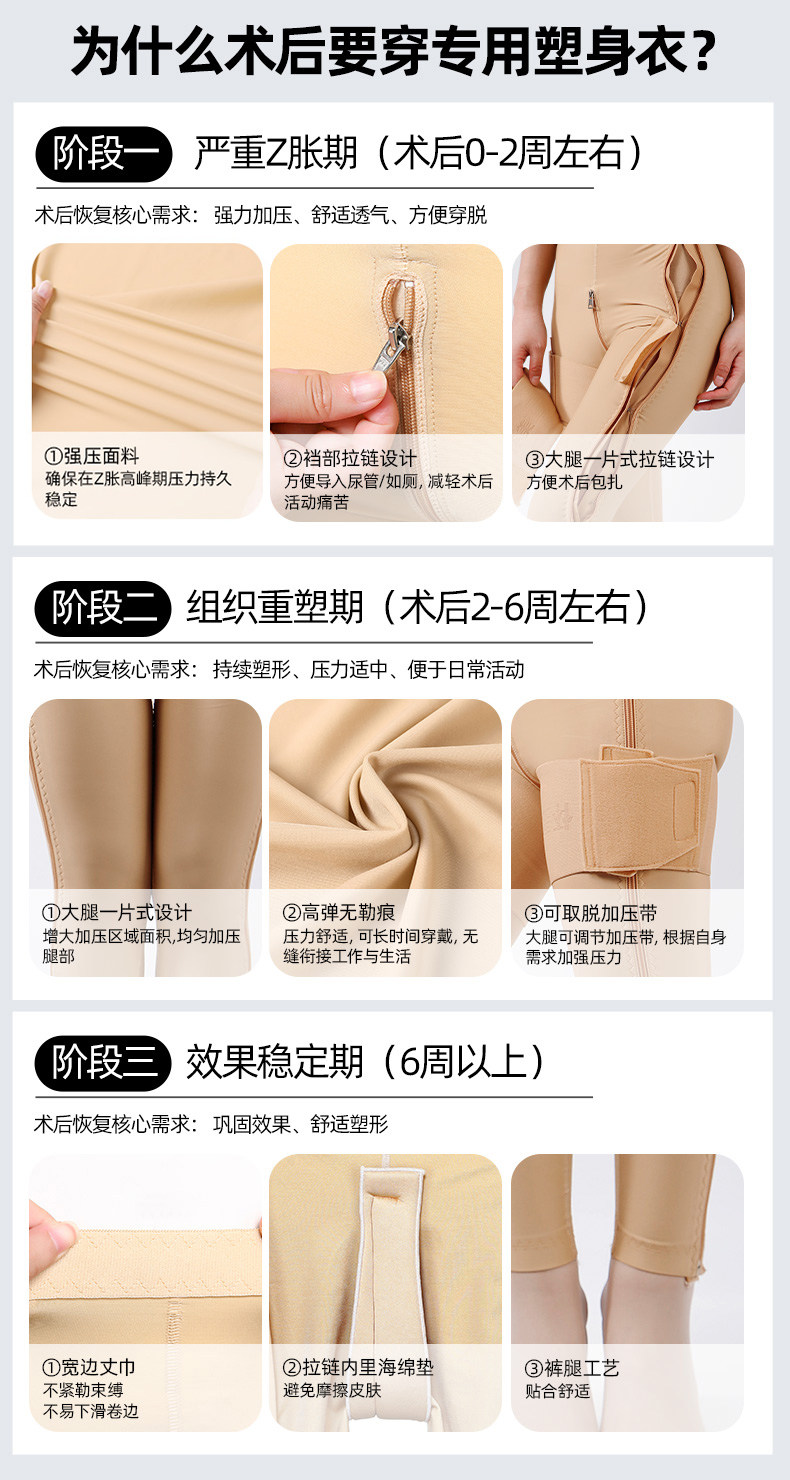 为什么术后要穿专用塑身衣？

阶段一 严重Z胀期（术后0-2周左右）

术后恢复核心需求：强力加压、舒适透气、方便穿脱

①强压面料
确保在Z胀高峰期压力持久稳定

②裆部拉链设计
方便导入尿管/如厕，减轻术后活动痛苦

③大腿一片式拉链设计
方便术后包扎

阶段二 组织重塑期（术后2-6周左右）

术后恢复核心需求：持续塑形、压力适中、便于日常活动

①大腿一片式设计
增大加压区域面积，均匀加压腿部

②高弹无勒痕
压力舒适，可长时间穿戴，无缝衔接工作与生活

③可取脱加压带
大腿可调节加压带，根据自身需求加强压力

阶段三 效果稳定期（6周以上）

术后恢复核心需求：巩固效果、舒适塑形

①宽边丈巾
不紧勒束缚
不易下滑卷边

②拉链内里海绵垫
避免摩擦皮肤

③裤腿工艺
贴合舒适