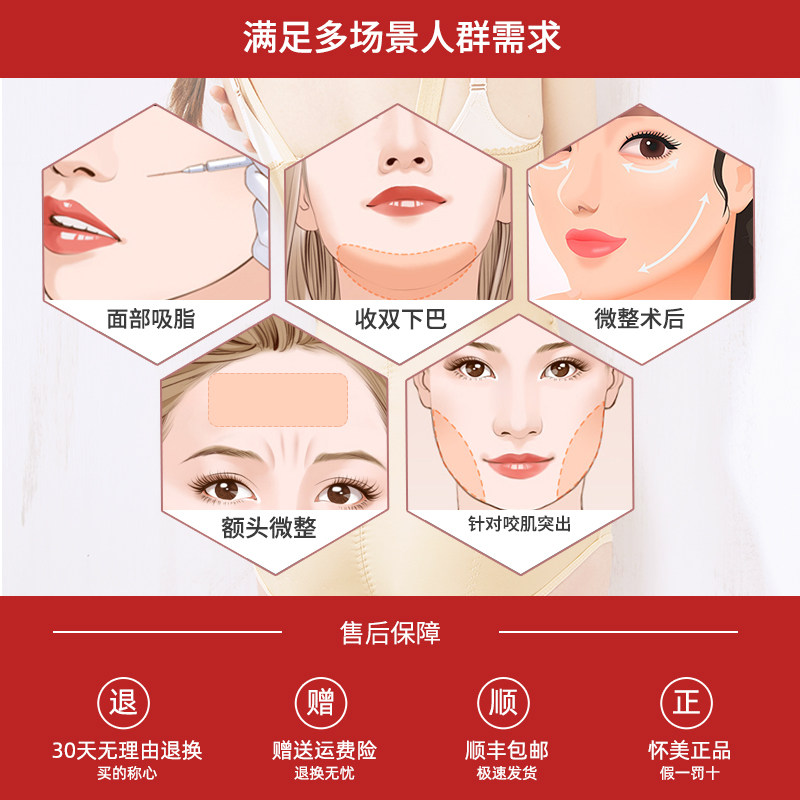 满足多场景人群需求

面部吸脂

收双下巴

微整术后

额头微整

针对咬肌突出

售后保障

退
30天无理由退换
买的称心

赠
赠送运费险
退换无忧

顺
顺丰包邮
极速发货

正
怀美正品
假一罚十