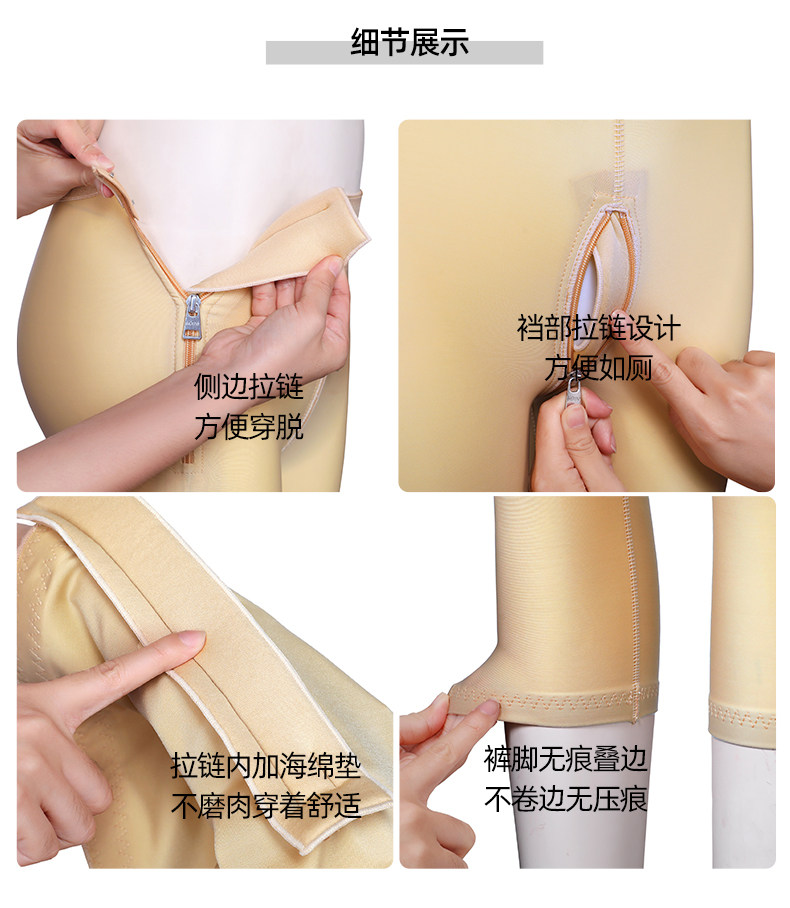 细节展示

侧边拉链
方便穿脱

裆部拉链设计
方便如厕

拉链内加海绵垫
不磨肉穿着舒适

裤脚无痕叠边
不卷边无压痕