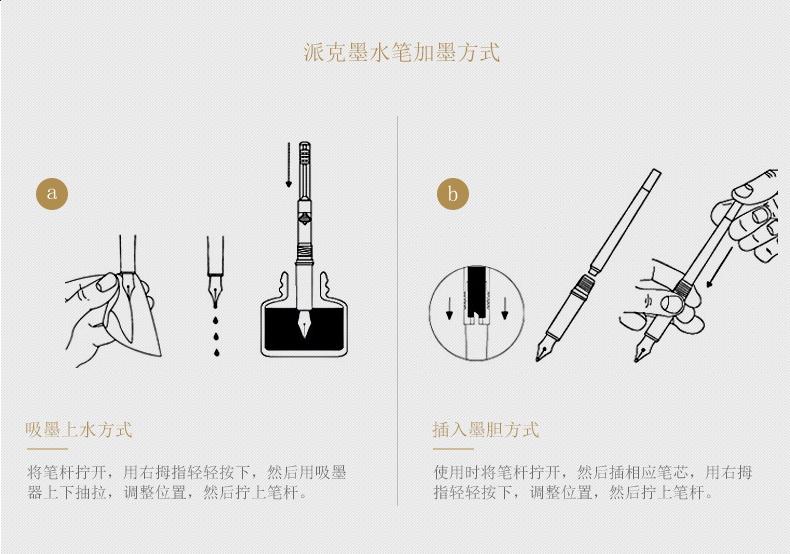 派克墨水笔加墨方式

a

吸墨上水方式

将笔杆拧开，用右拇指轻轻按下，然后用吸墨器上下抽拉，调整位置，然后拧上笔杆。

b

插入墨胆方式

使用时将笔杆拧开，然后插相应笔芯，用右拇指轻轻按下，调整位置，然后拧上笔杆。