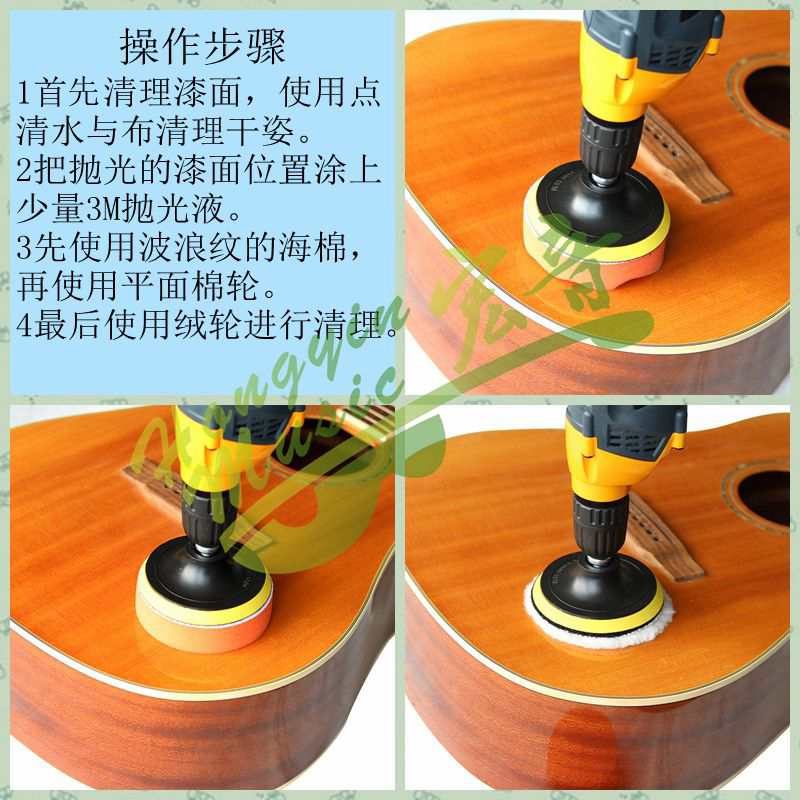 操作步骤
1首先清理漆面，使用点清水与布清理干姿。
2把抛光的漆面位置涂上少量3M抛光液。
3先使用波浪纹的海棉，再使用平面棉轮。
4最后使用绒轮进行清理。

Hongqin Music 宏琴