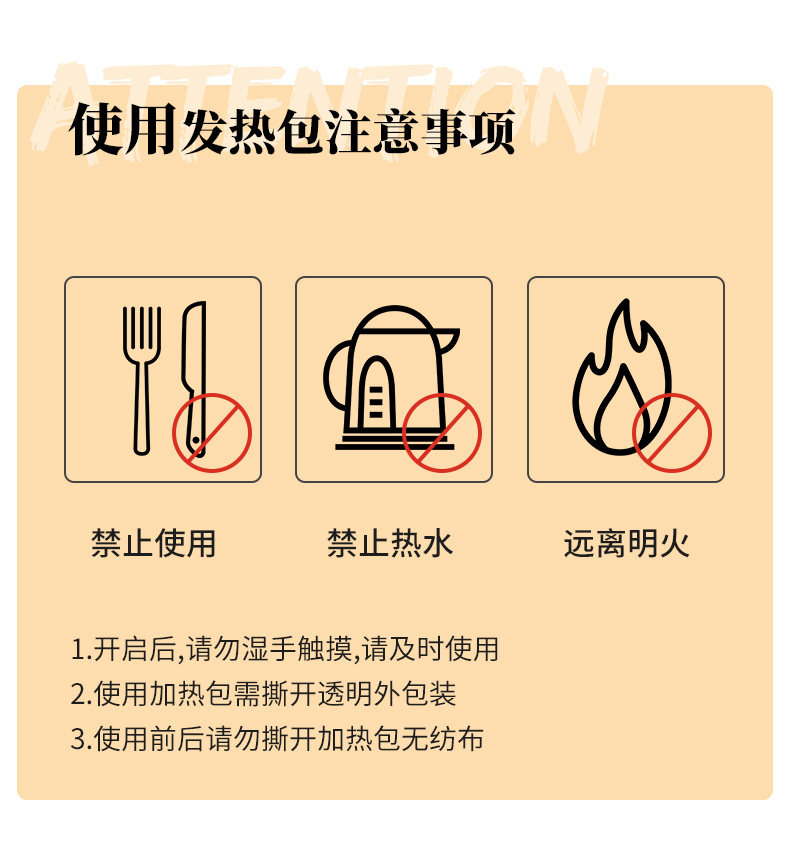 ATTENTION

使用发热包注意事项

禁止使用

禁止热水

远离明火

1.开启后,请勿湿手触摸,请及时使用
2.使用加热包需撕开透明外包装
3.使用前后请勿撕开加热包无纺布