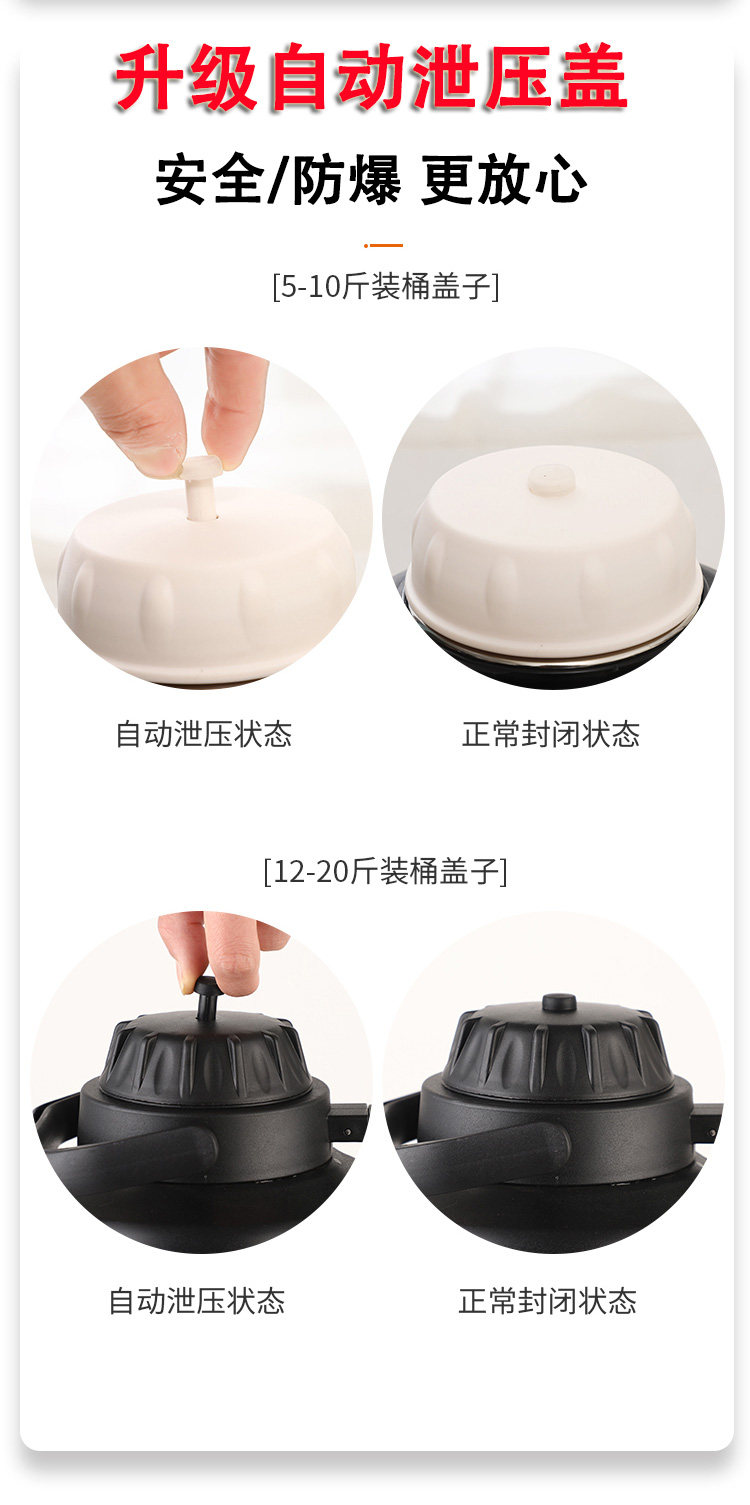 升级自动泄压盖

安全/防爆 更放心

[5-10斤装桶盖子]

自动泄压状态

正常封闭状态

[12-20斤装桶盖子]

自动泄压状态

正常封闭状态