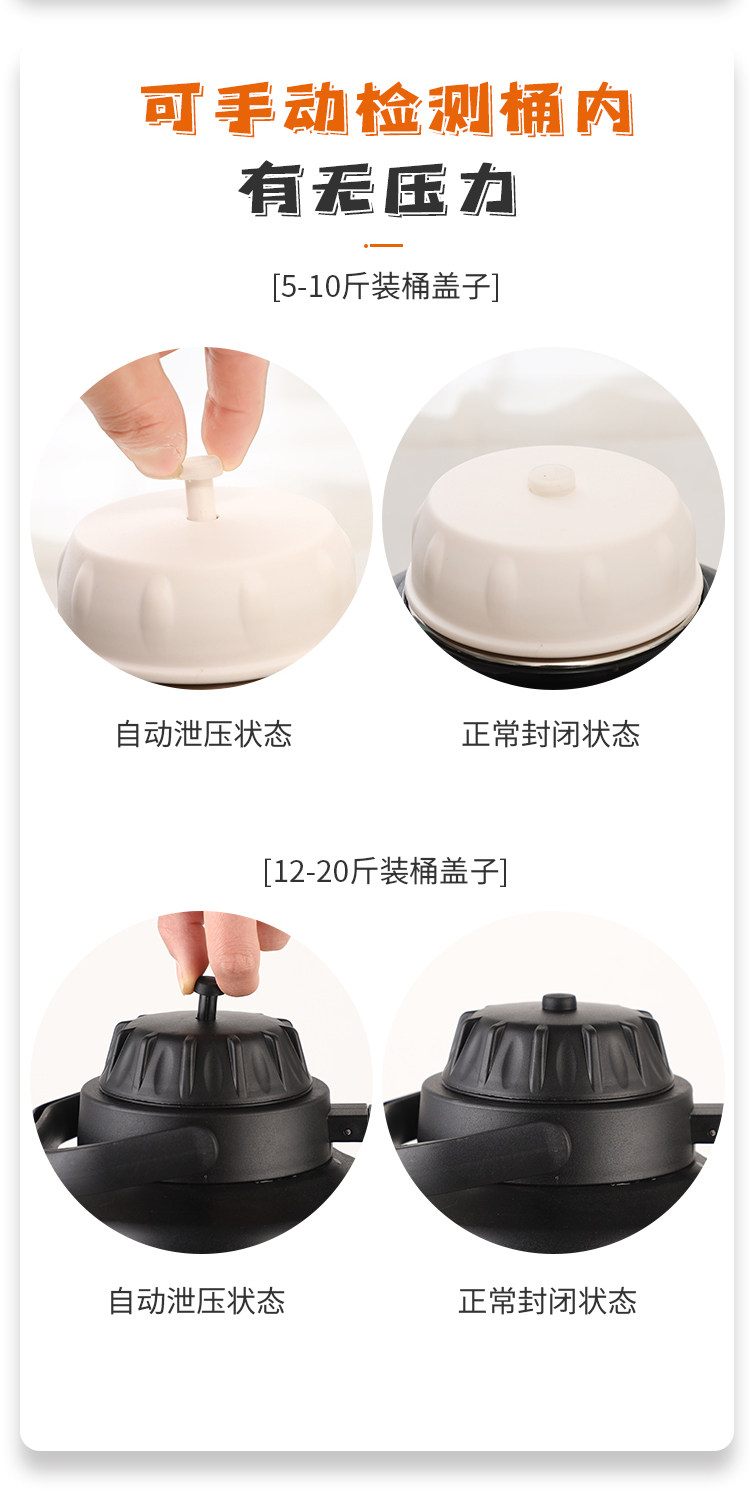 可手动检测桶内
有无压力

[5-10斤装桶盖子]

自动泄压状态

正常封闭状态

[12-20斤装桶盖子]

自动泄压状态

正常封闭状态