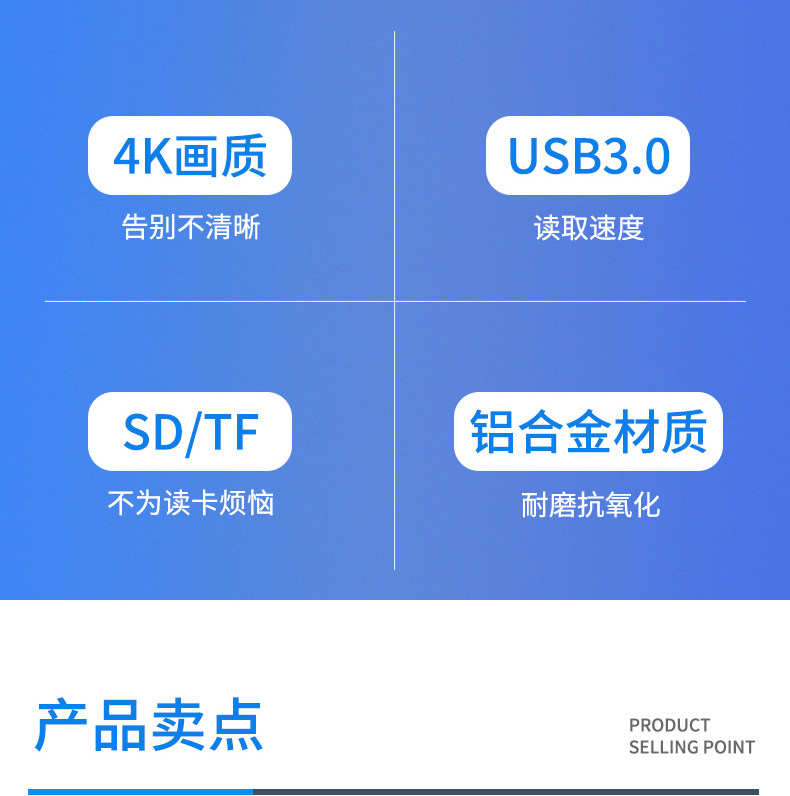 4K画质
告别不清晰

USB3.0
读取速度

SD/TF
不为读卡烦恼

铝合金材质
耐磨抗氧化

产品卖点

PRODUCT
SELLING POINT