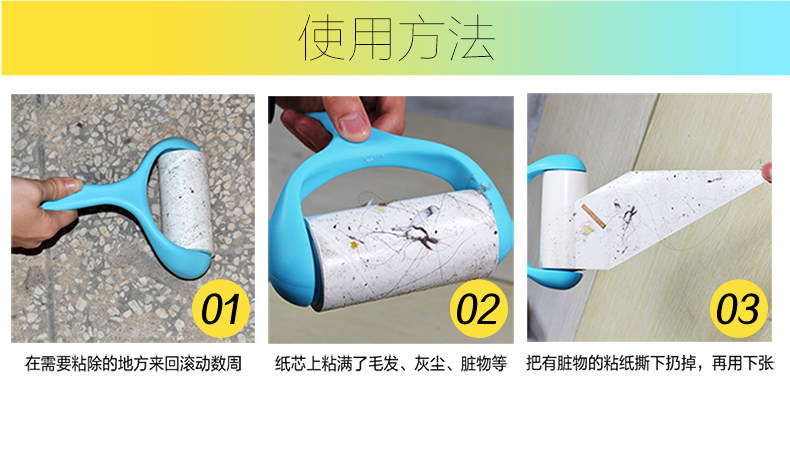 使用方法

01

在需要粘除的地方来回滚动数周

02

纸芯上粘满了毛发、灰尘、脏物等

03

把有脏物的粘纸撕下扔掉，再用下张