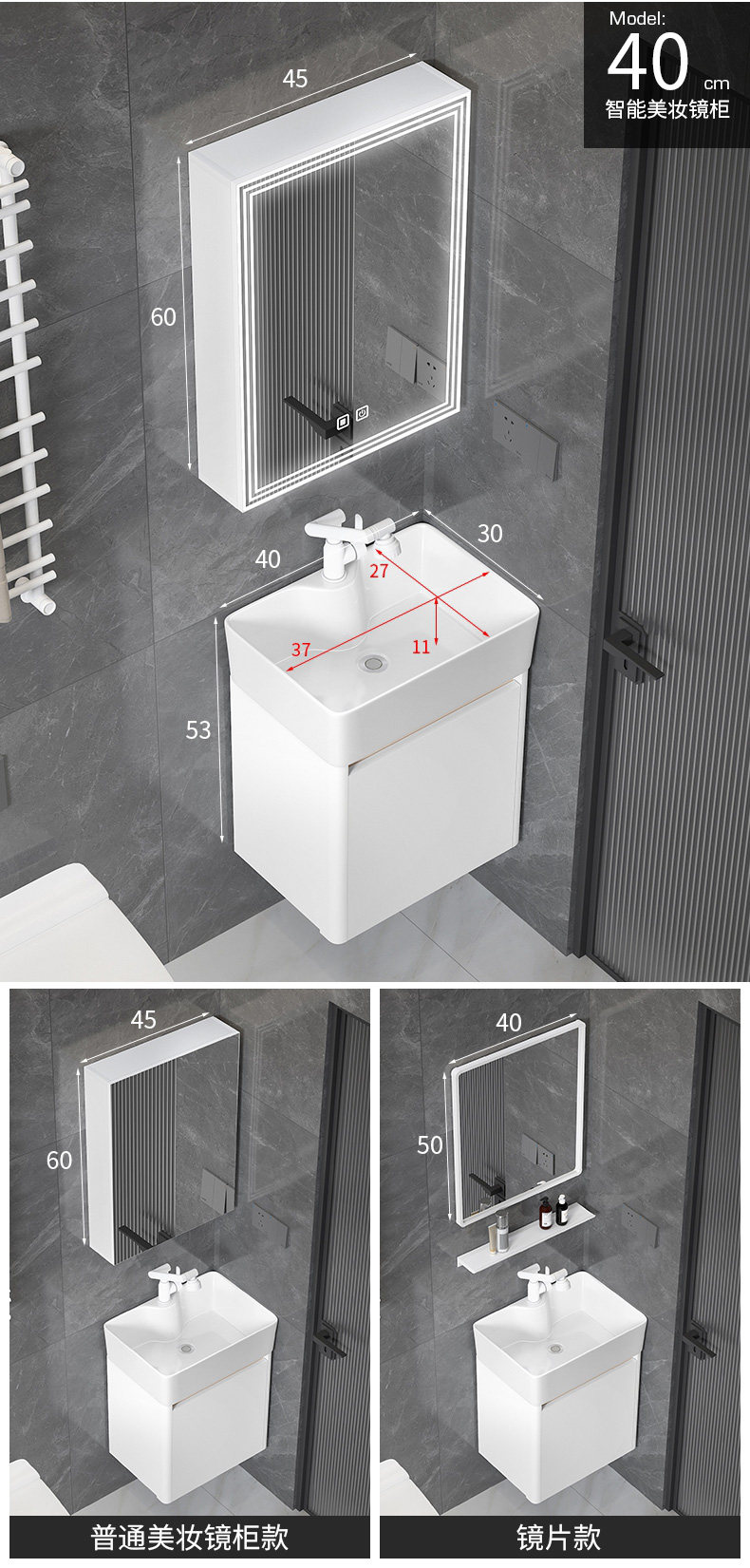 Model:
40 cm
智能美妆镜柜

45
60
40
30
27
37
11
53

45
60
普通美妆镜柜款

40
50
镜片款