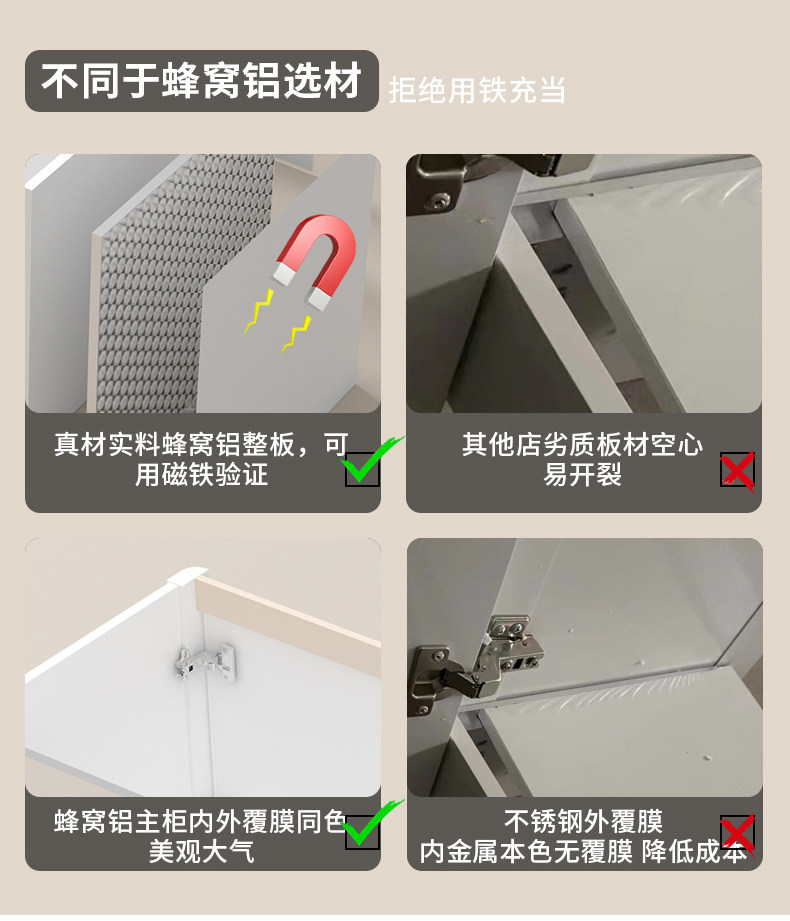 不同于蜂窝铝选材 拒绝用铁充当

真材实料蜂窝铝整板，可用磁铁验证

其他店劣质板材空心易开裂

蜂窝铝主柜内外覆膜同色美观大气

不锈钢外覆膜
内金属本色无覆膜 降低成本