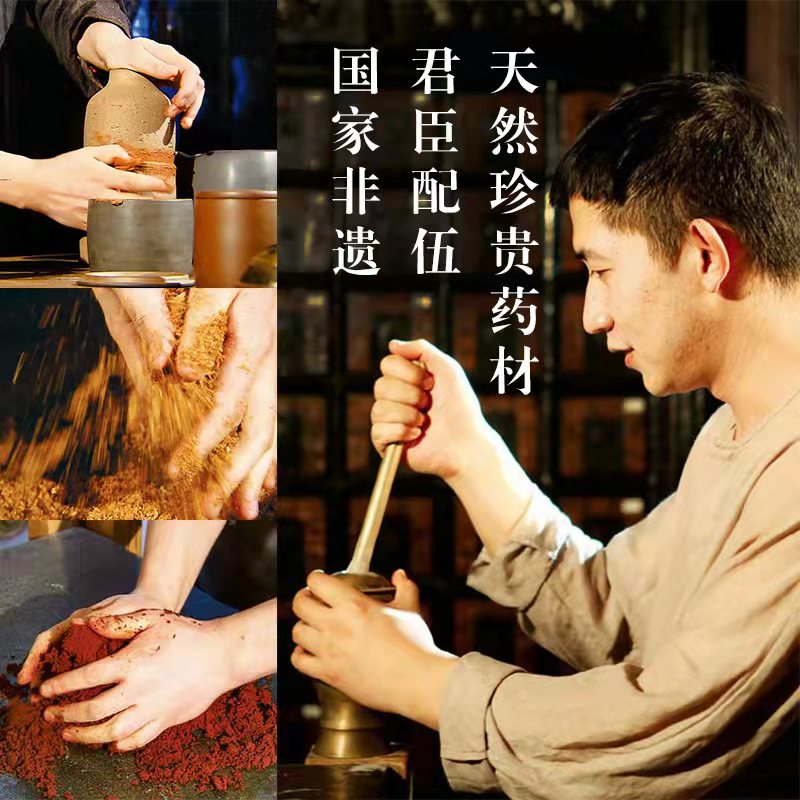 天然珍贵药材

君臣配伍

国家非遗