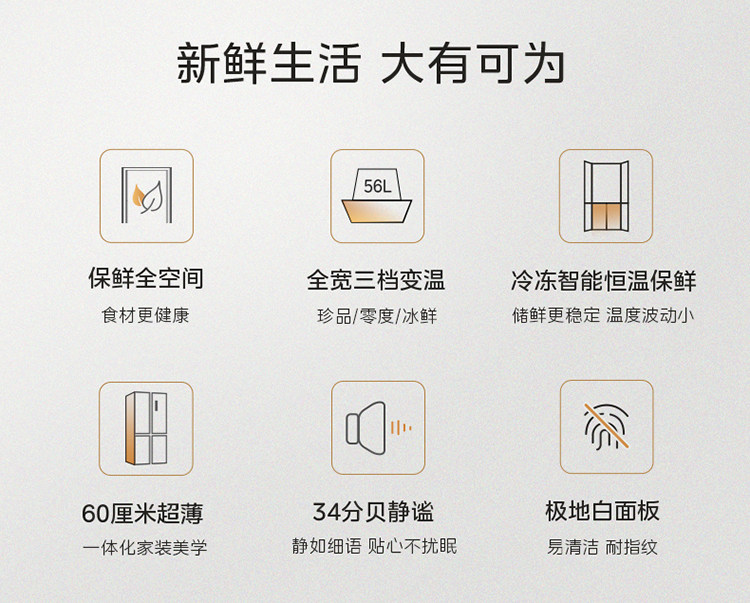 新鲜生活 大有可为

保鲜全空间

食材更健康

56L

全宽三档变温

珍品/零度/冰鲜

冷冻智能恒温保鲜

储鲜更稳定 温度波动小

60厘米超薄

一体化家装美学

34分贝静谧

静如细语 贴心不扰眠

极地白面板

易清洁 耐指纹