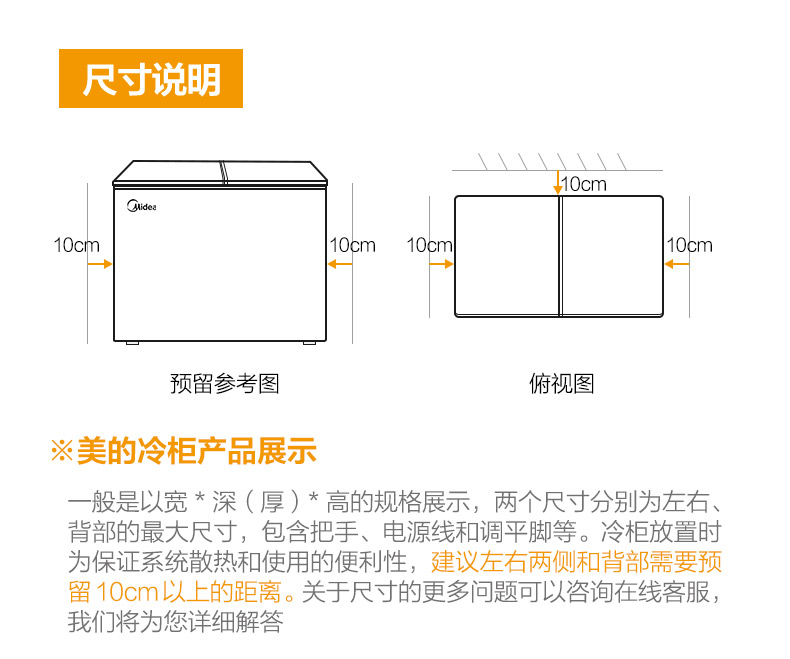 尺寸说明

Midea

10cm

10cm

预留参考图

10cm

10cm

10cm

俯视图

※美的冷柜产品展示

一般是以宽 * 深（厚）* 高的规格展示，两个尺寸分别为左右、背部的最大尺寸，包含把手、电源线和调平脚等。冷柜放置时为保证系统散热和使用的便利性，建议左右两侧和背部需要预留 10cm 以上的距离。关于尺寸的更多问题可以咨询在线客服，我们将为您详细解答