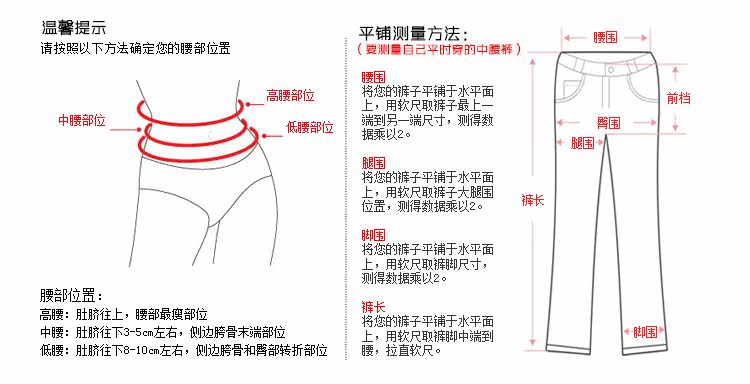 温馨提示
请按照以下方法确定您的腰部位置

高腰部位
中腰部位
低腰部位

腰部位置：
高腰：肚脐往上，腰部最瘦部位
中腰：肚脐往下3-5cm左右，侧边胯骨末端部位
低腰：肚脐往下8-10cm左右，侧边胯骨和臀部转折部位

平铺测量方法：
（要测量自己平时穿的中腰裤）

腰围
将您的裤子平铺于水平面上，用软尺取裤子最上一端到另一端尺寸，测得数据乘以2。

腿围
将您的裤子平铺于水平面上，用软尺取裤子大腿围位置，测得数据乘以2。

脚围
将您的裤子平铺于水平面上，用软尺取裤脚尺寸，测得数据乘以2。

裤长
将您的裤子平铺于水平面上，用软尺取裤脚中端到腰，拉直软尺。

腰围
前档
臀围
腿围
裤长
脚围