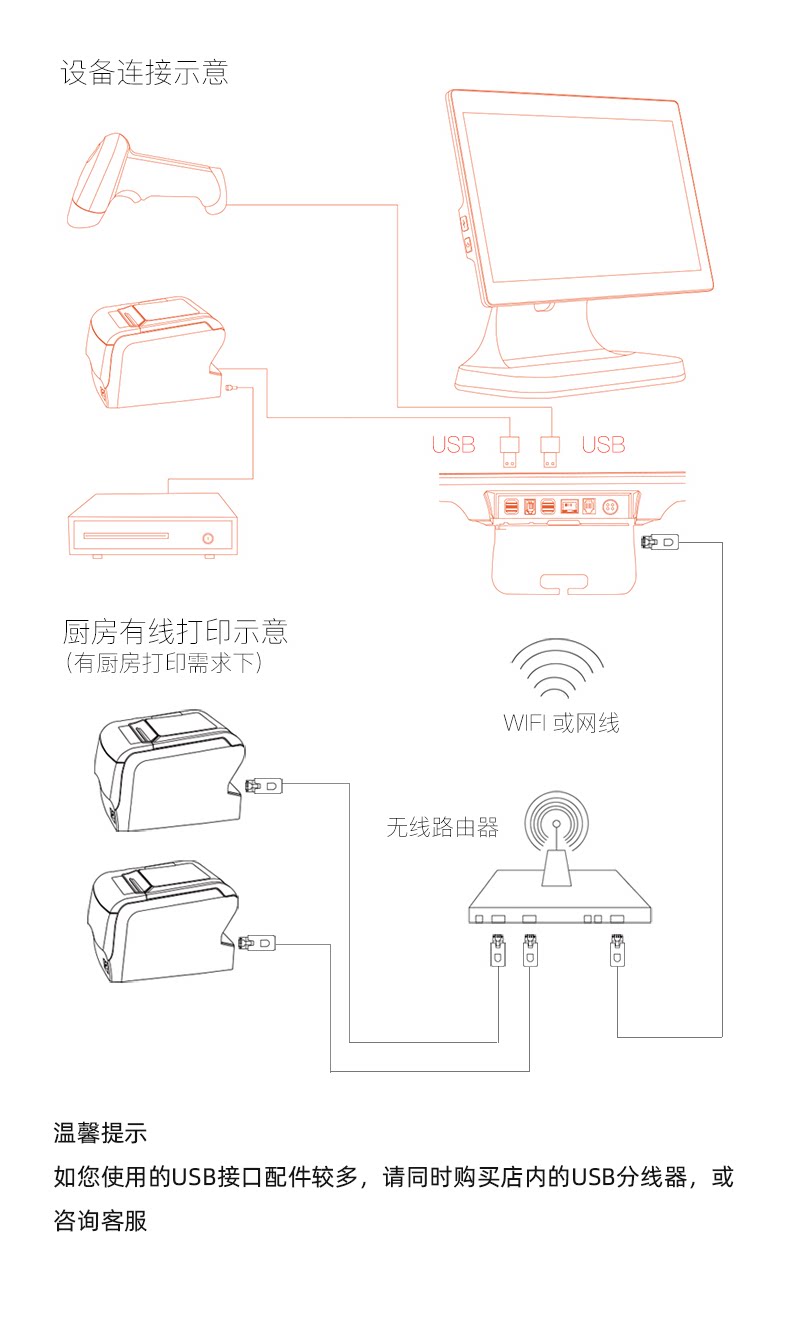 设备连接示意

USB

USB

厨房有线打印示意
(有厨房打印需求下)

WIFI 或网线

无线路由器

温馨提示
如您使用的USB接口配件较多，请同时购买店内的USB分线器，或咨询客服