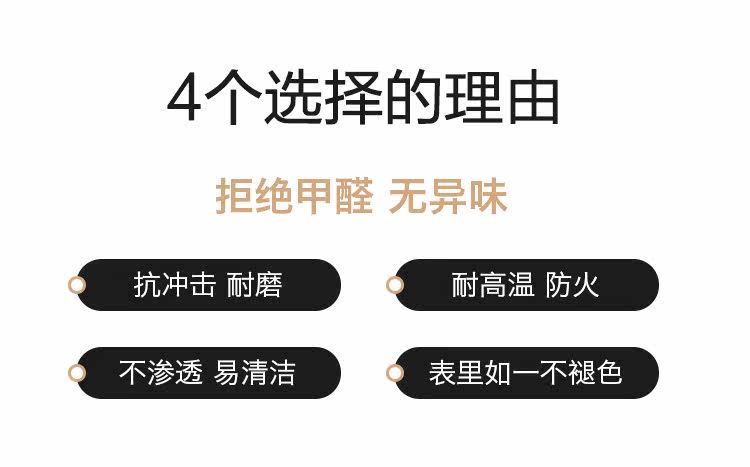 4个选择的理由

拒绝甲醛 无异味

抗冲击 耐磨

耐高温 防火

不渗透 易清洁

表里如一不褪色