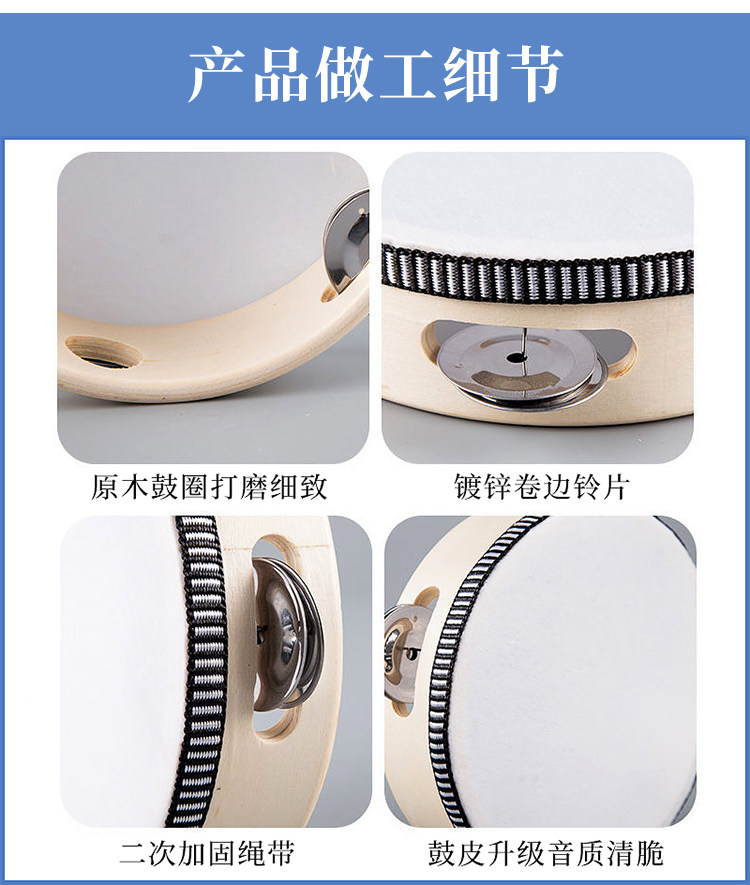 产品做工细节

原木鼓圈打磨细致

镀锌卷边铃片

二次加固绳带

鼓皮升级音质清脆