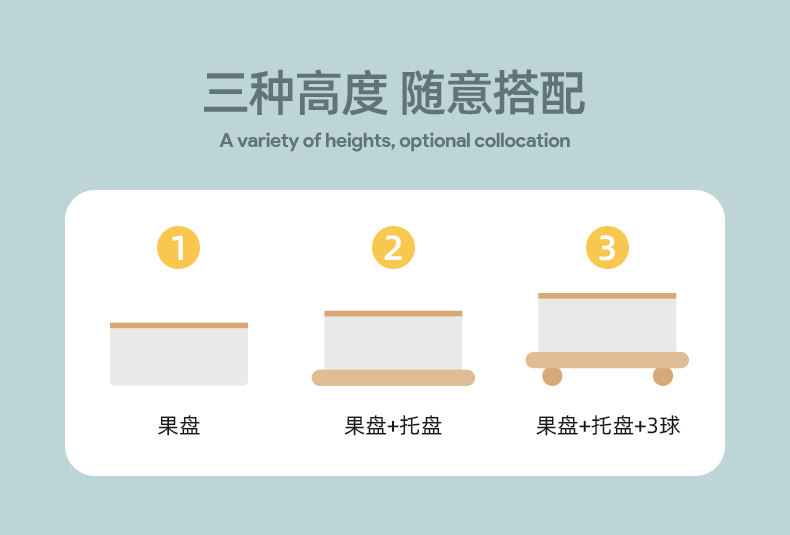 三种高度 随意搭配
A variety of heights, optional collocation

1

果盘

2

果盘+托盘

3

果盘+托盘+3球