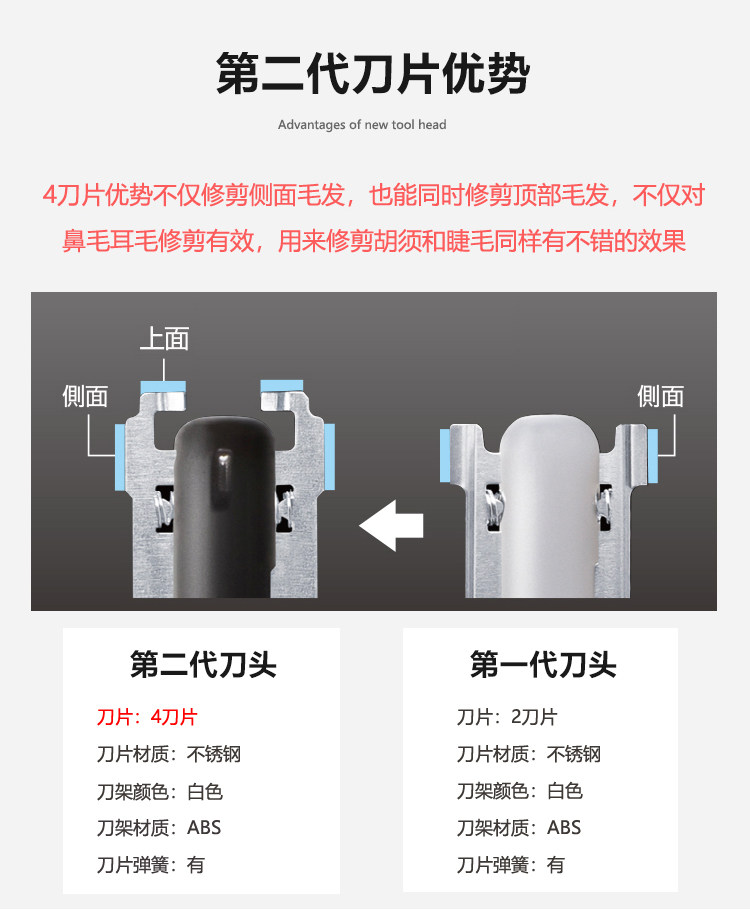 第二代刀片优势

Advantages of new tool head

4刀片优势不仅修剪侧面毛发，也能同时修剪顶部毛发，不仅对鼻毛耳毛修剪有效，用来修剪胡须和睫毛同样有不错的效果

上面

侧面

侧面

第二代刀头

刀片：4刀片
刀片材质：不锈钢
刀架颜色：白色
刀架材质：ABS
刀片弹簧：有

第一代刀头

刀片：2刀片
刀片材质：不锈钢
刀架颜色：白色
刀架材质：ABS
刀片弹簧：有