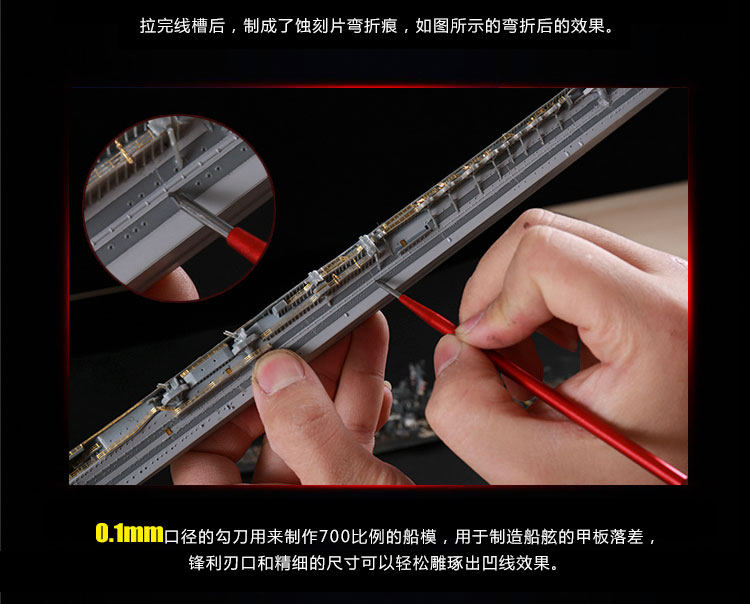 拉完线槽后，制成了蚀刻片弯折痕，如图所示的弯折后的效果。

0.1mm口径的勾刀用来制作700比例的船模，用于制造船舷的甲板落差，锋利刃口和精细的尺寸可以轻松雕琢出凹线效果。