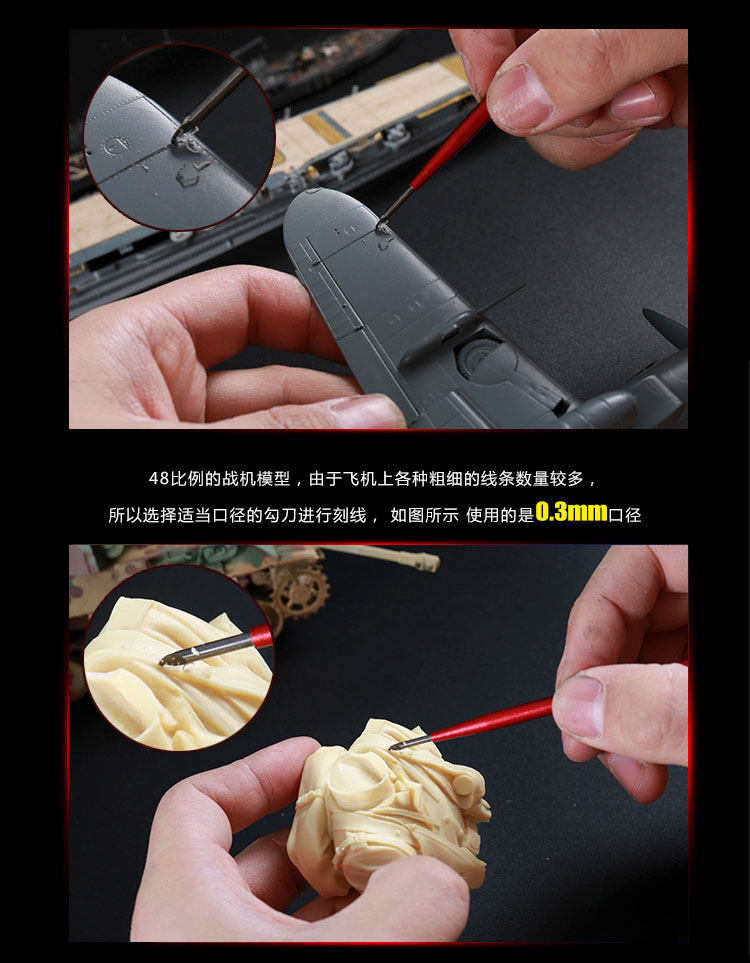 48比例的战机模型，由于飞机上各种粗细的线条数量较多，
所以选择适当口径的勾刀进行刻线， 如图所示 使用的是0.3mm口径