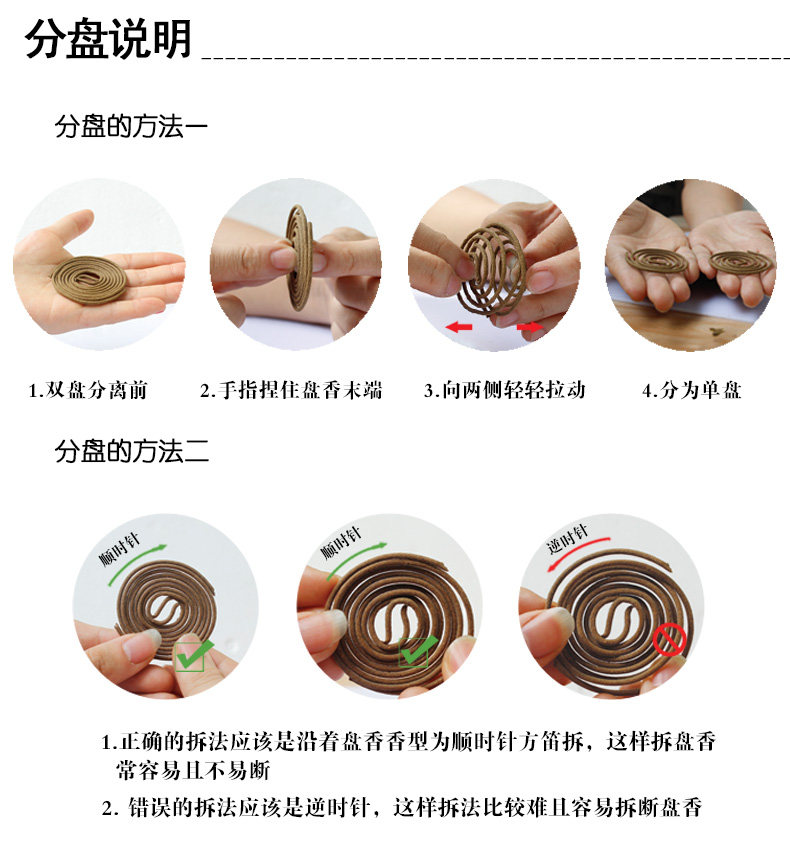 分盘说明

分盘的方法一

1.双盘分离前

2.手指捏住盘香末端

3.向两侧轻轻拉动

4.分为单盘

分盘的方法二

顺时针

顺时针

逆时针

1.正确的拆法应该是沿着盘香香型为顺时针方笛拆，这样拆盘香常容易且不易断

2. 错误的拆法应该是逆时针，这样拆法比较难且容易拆断盘香