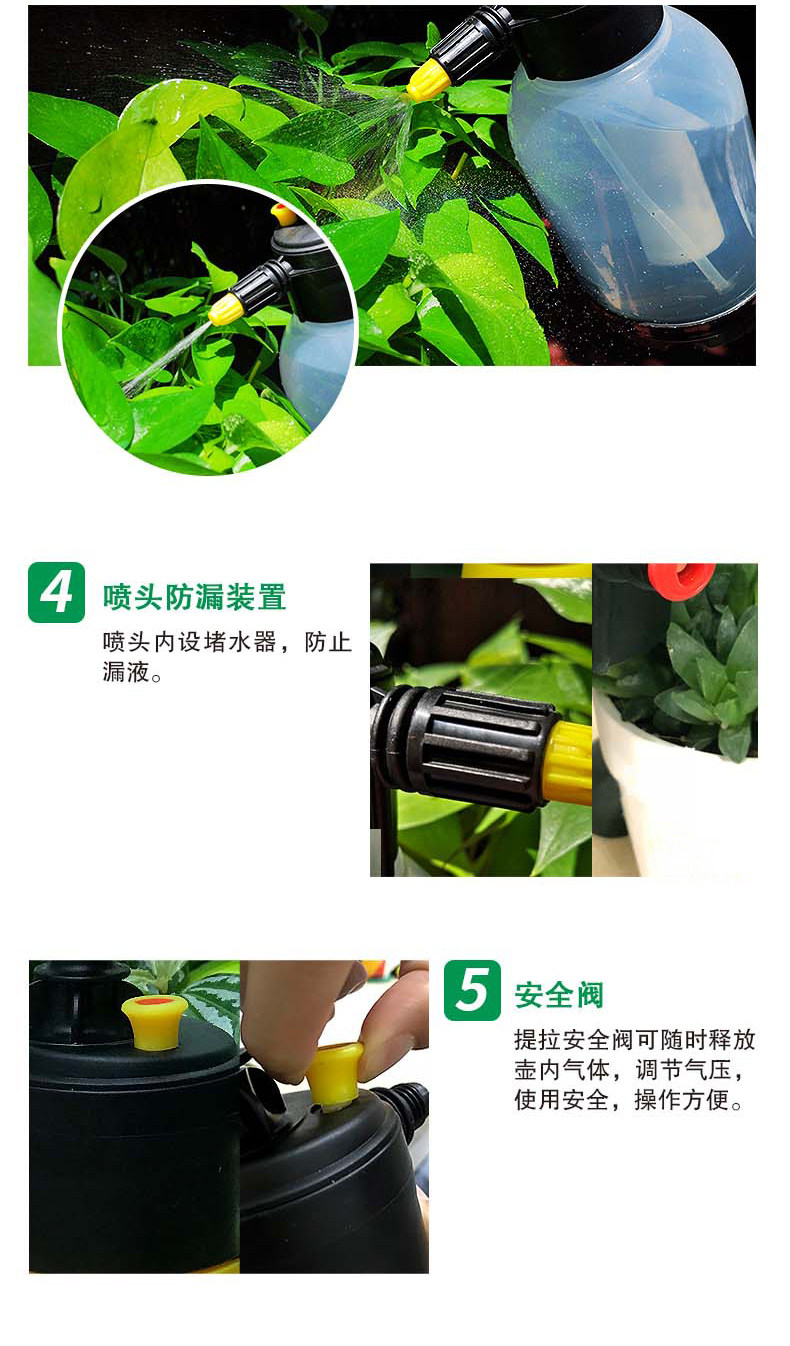 4 喷头防漏装置

喷头内设堵水器，防止漏液。

5 安全阀

提拉安全阀可随时释放壶内气体，调节气压，使用安全，操作方便。