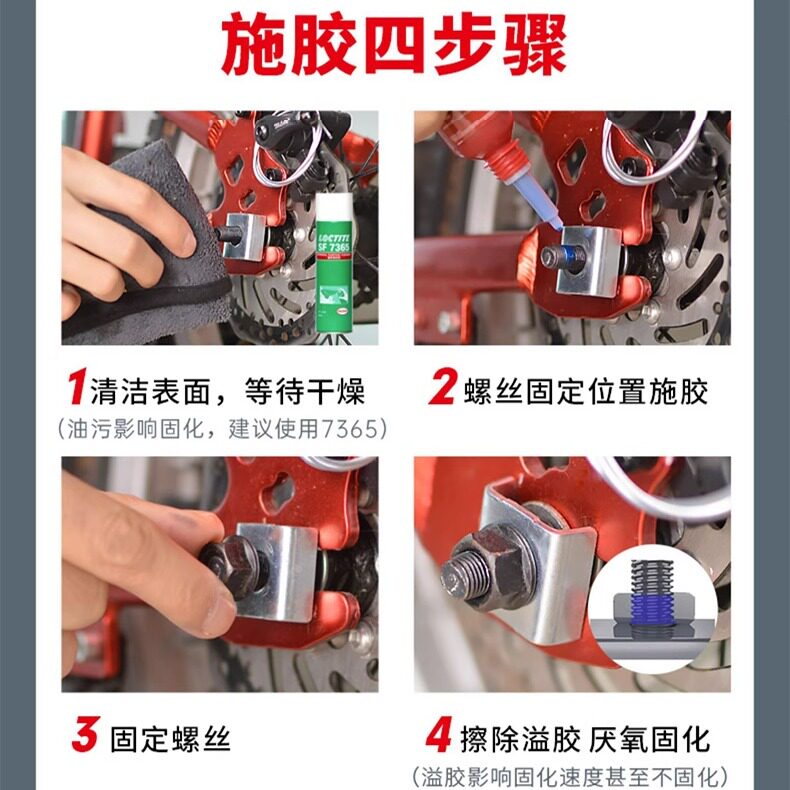 施胶四步骤

LOCTITE SF 7365

1 清洁表面，等待干燥
（油污影响固化，建议使用7365）

2 螺丝固定位置施胶

3 固定螺丝

4 擦除溢胶 厌氧固化
（溢胶影响固化速度甚至不固化）