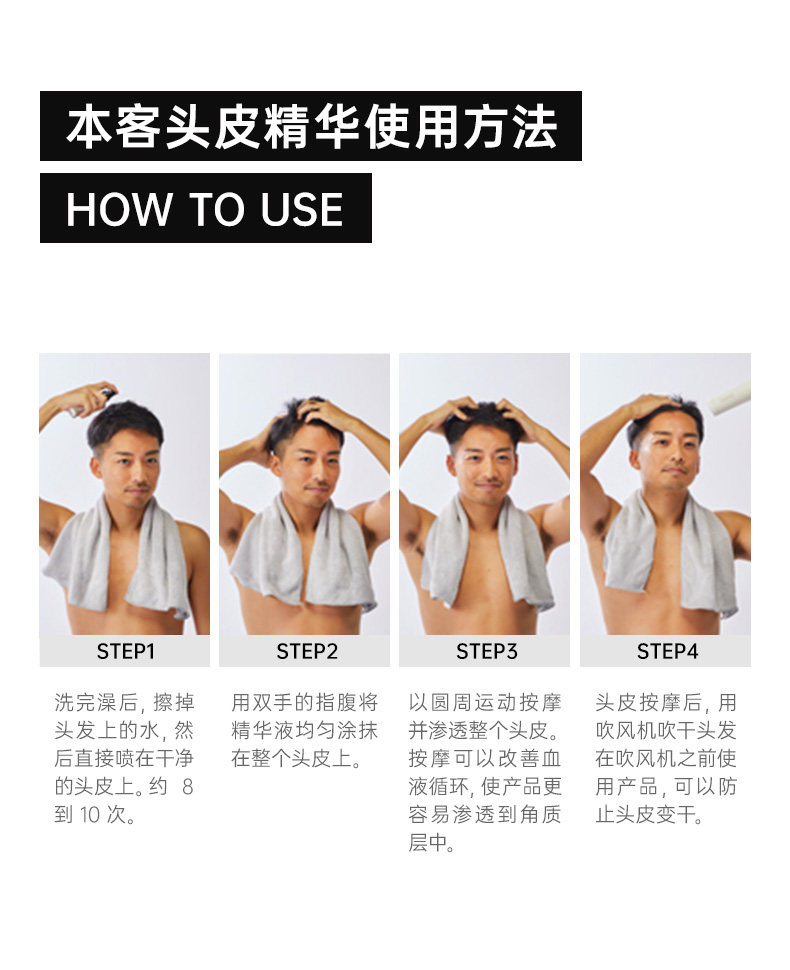 本客头皮精华使用方法

HOW TO USE

STEP1

洗完澡后，擦掉头发上的水，然后直接喷在干净的头皮上。约 8 到 10 次。

STEP2

用双手的指腹将精华液均匀涂抹在整个头皮上。

STEP3

以圆周运动按摩并渗透整个头皮。按摩可以改善血液循环，使产品更容易渗透到角质层中。

STEP4

头皮按摩后，用吹风机吹干头发在吹风机之前使用产品，可以防止头皮变干。