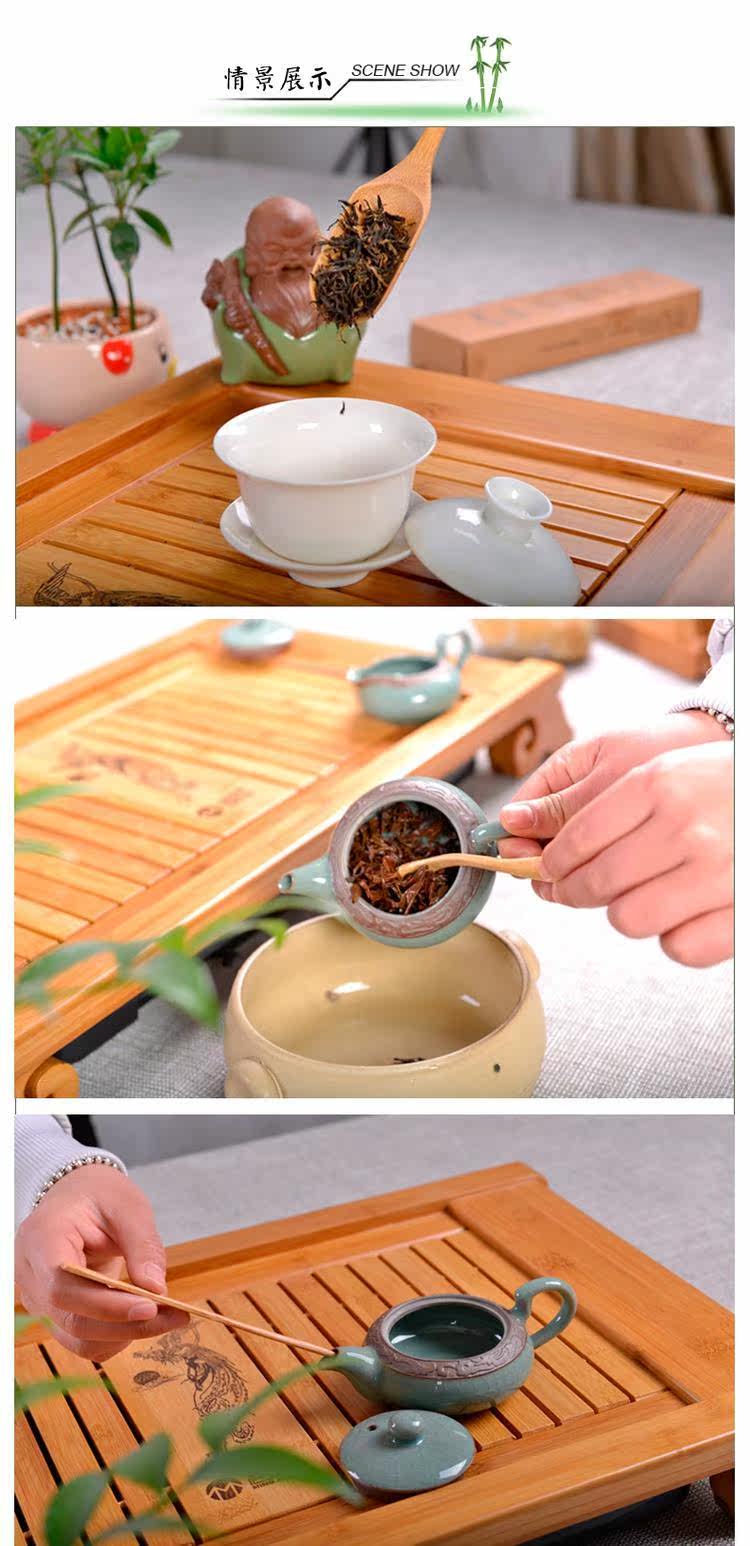 情景展示 SCENE SHOW