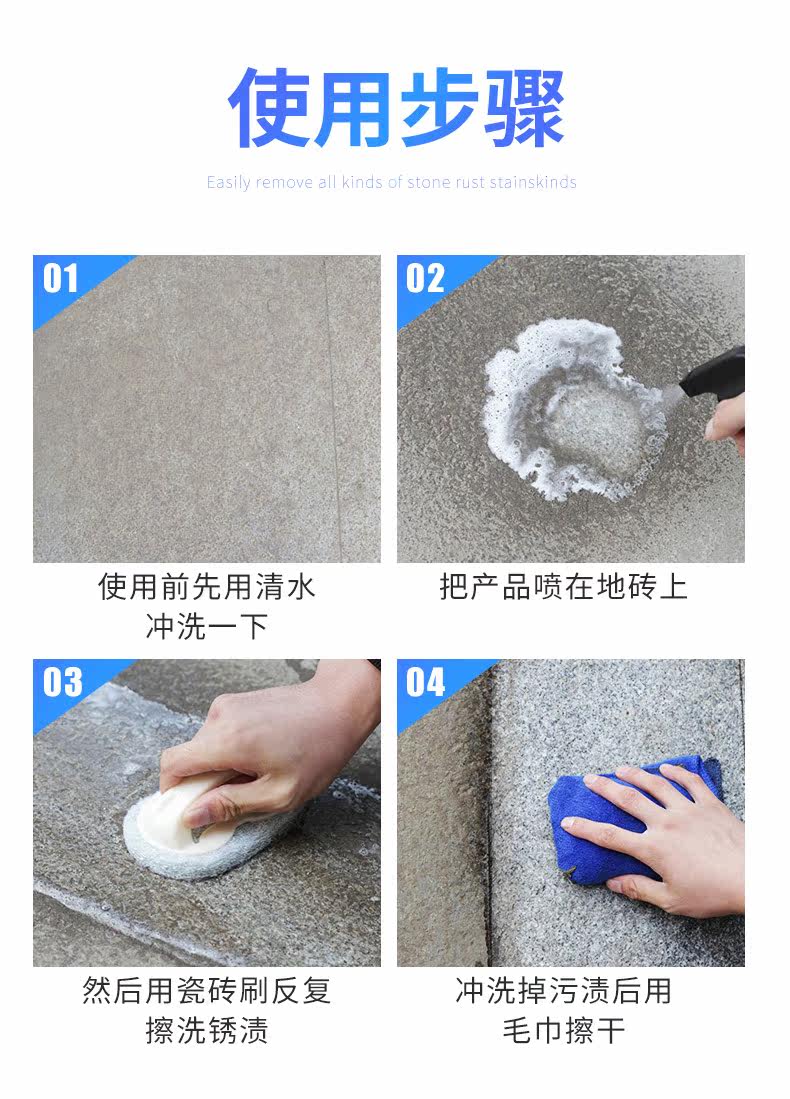 使用步骤

Easily remove all kinds of stone rust stainskinds

01

使用前先用清水冲洗一下

02

把产品喷在地砖上

03

然后用瓷砖刷反复擦洗锈渍

04

冲洗掉污渍后用毛巾擦干