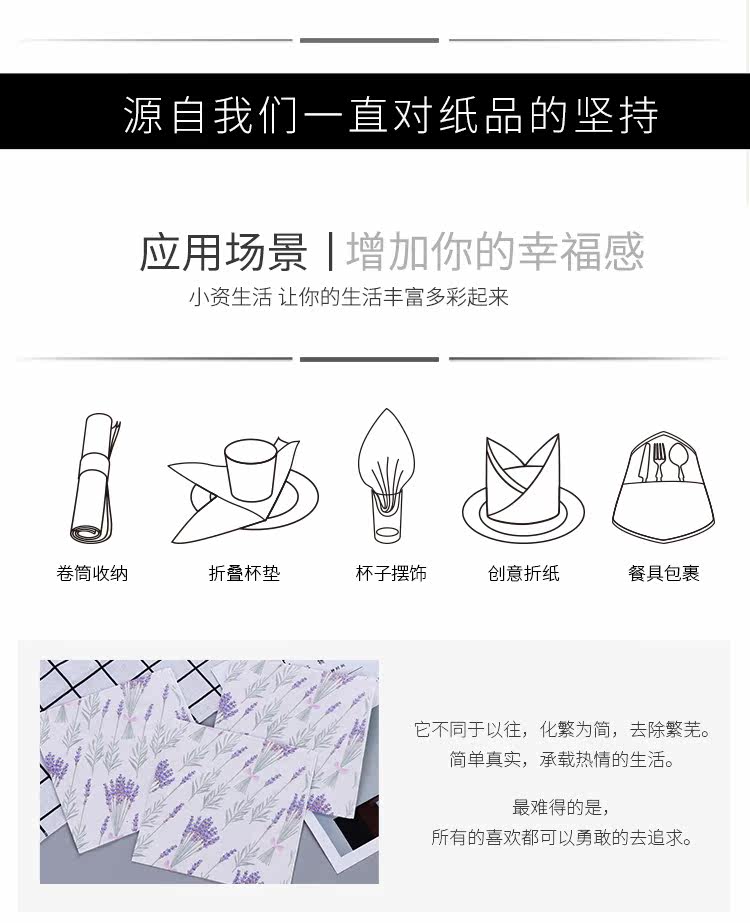 源自我们一直对纸品的坚持

应用场景 | 增加你的幸福感

小资生活 让你的生活丰富多彩起来

卷筒收纳

折叠杯垫

杯子摆饰

创意折纸

餐具包裹

它不同于以往，化繁为简，去除繁芜。
简单真实，承载热情的生活。

最难得的是，
所有的喜欢都可以勇敢的去追求。