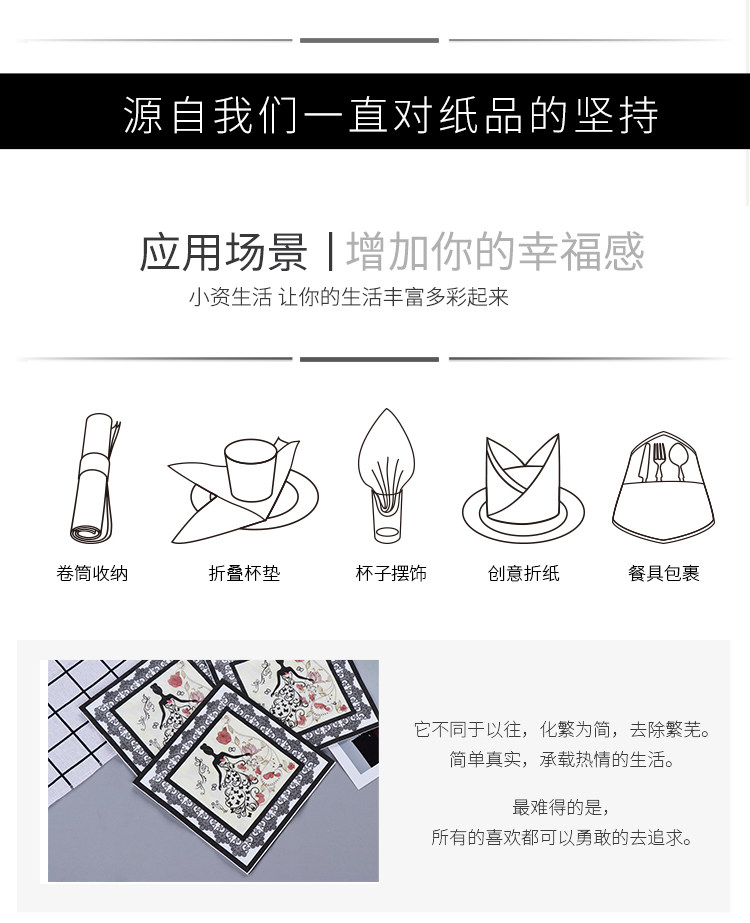 源自我们一直对纸品的坚持

应用场景 | 增加你的幸福感

小资生活 让你的生活丰富多彩起来

卷筒收纳

折叠杯垫

杯子摆饰

创意折纸

餐具包裹

它不同于以往，化繁为简，去除繁芜。
简单真实，承载热情的生活。

最难得的是，
所有的喜欢都可以勇敢的去追求。