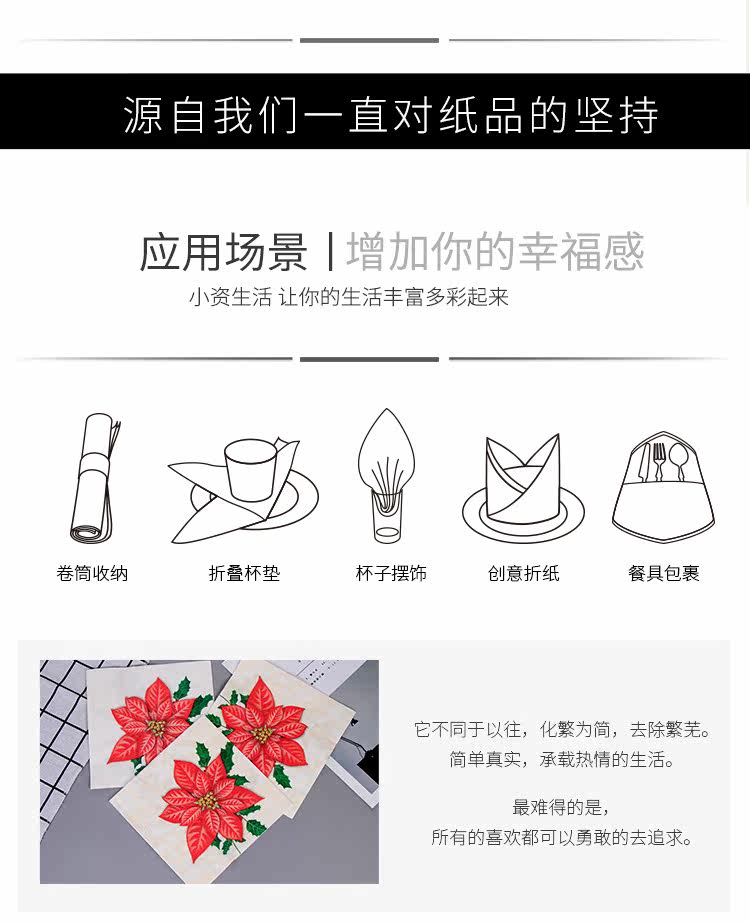 源自我们一直对纸品的坚持

应用场景 | 增加你的幸福感

小资生活 让你的生活丰富多彩起来

卷筒收纳

折叠杯垫

杯子摆饰

创意折纸

餐具包裹

它不同于以往，化繁为简，去除繁芜。
简单真实，承载热情的生活。

最难得的是，
所有的喜欢都可以勇敢的去追求。