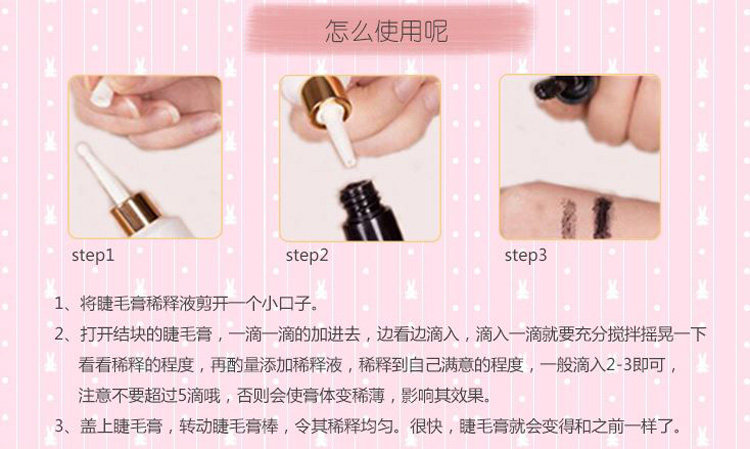 怎么使用呢

step1

step2

step3

1、将睫毛膏稀释液剪开一个小口子。

2、打开结块的睫毛膏，一滴一滴的加进去，边看边滴入，滴入一滴就要充分搅拌摇晃一下看看稀释的程度，再酌量添加稀释液，稀释到自己满意的程度，一般滴入2-3即可，注意不要超过5滴哦，否则会使膏体变稀薄，影响其效果。

3、盖上睫毛膏，转动睫毛膏棒，令其稀释均匀。很快，睫毛膏就会变得和之前一样了。