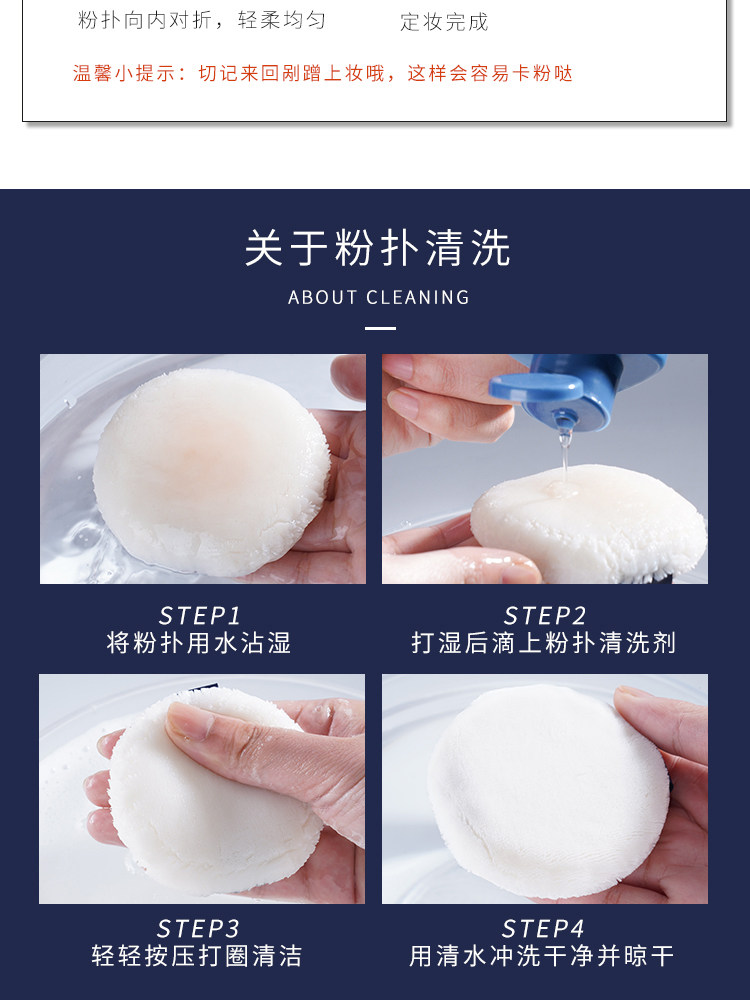 粉扑向内对折，轻柔均匀

定妆完成

温馨小提示：切记来回剐蹭上妆哦，这样会容易卡粉哒

关于粉扑清洗

ABOUT CLEANING

STEP1
将粉扑用水沾湿

STEP2
打湿后滴上粉扑清洗剂

STEP3
轻轻按压打圈清洁

STEP4
用清水冲洗干净并晾干