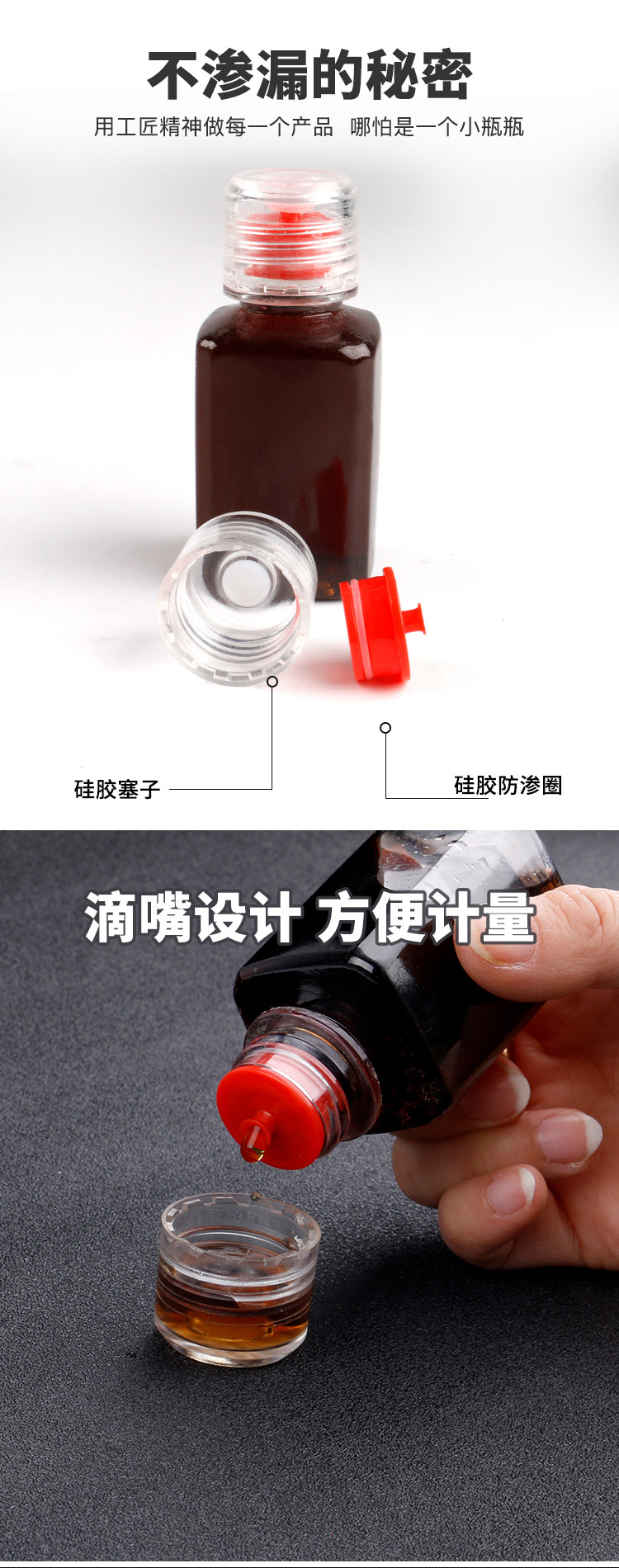 不渗漏的秘密

用工匠精神做每一个产品 哪怕是一个小瓶瓶

硅胶塞子

硅胶防渗圈

滴嘴设计 方便计量