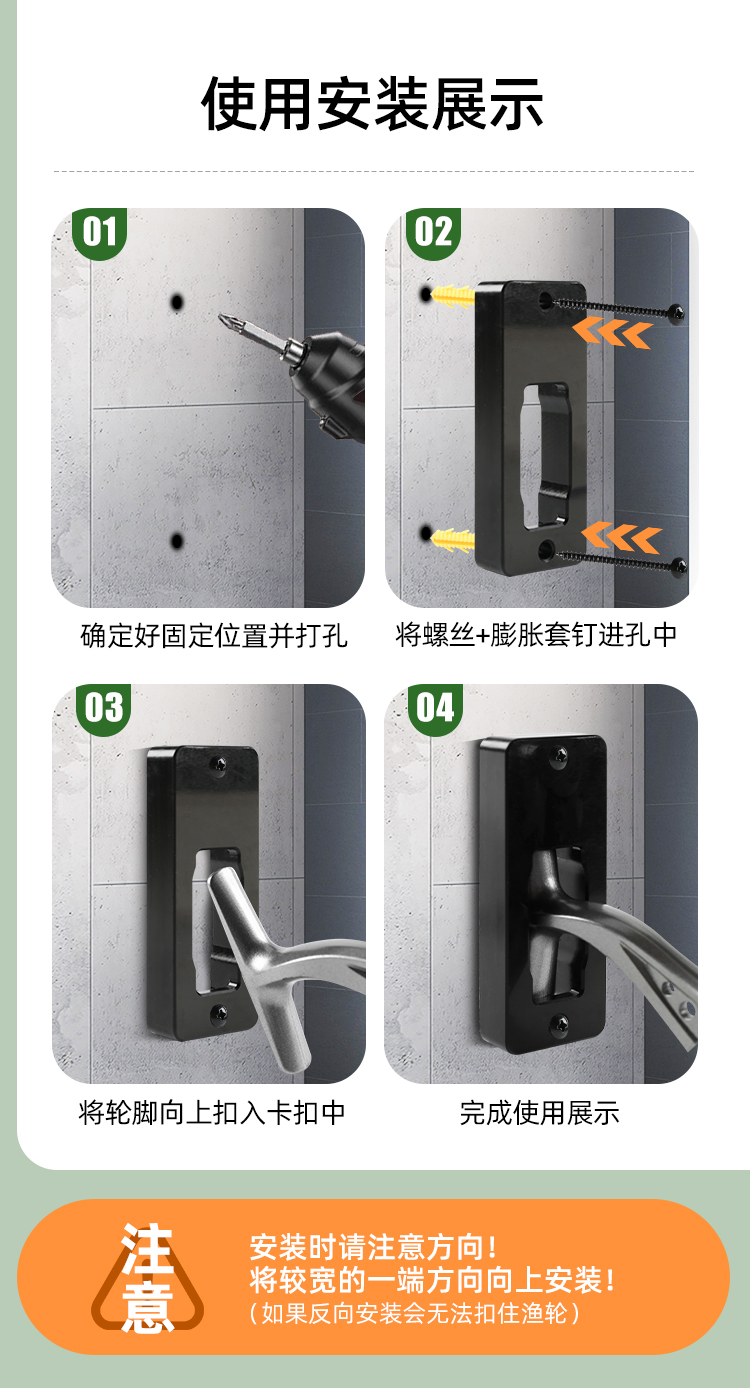 使用安装展示

01

确定好固定位置并打孔

02

将螺丝+膨胀套钉进孔中

03

将轮脚向上扣入卡扣中

04

完成使用展示

注意

安装时请注意方向！
将较宽的一端方向向上安装！
（如果反向安装会无法扣住渔轮）